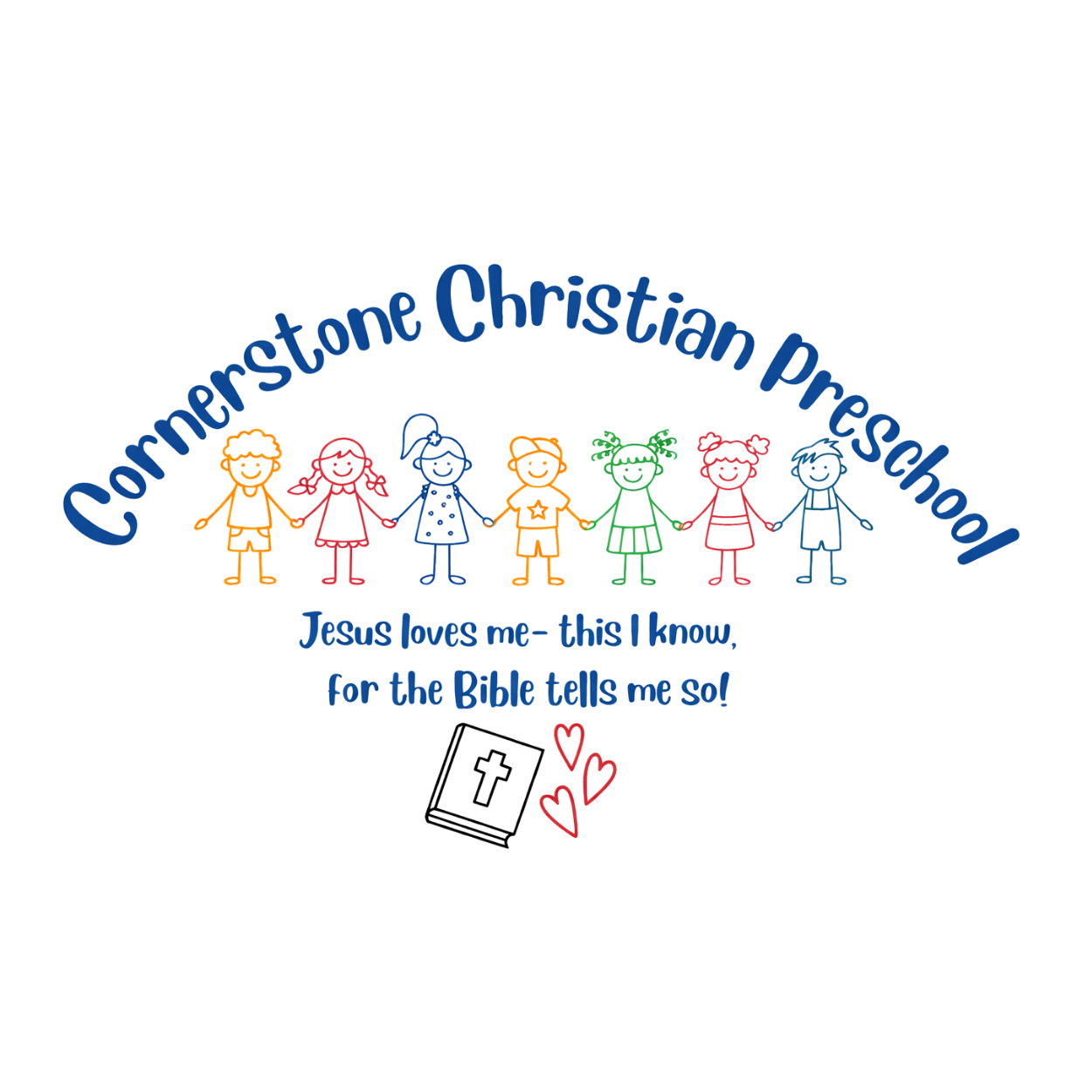 Cornerstone Christian Preschool

Jesus loves me- this I know,
for the Bible tells me so!