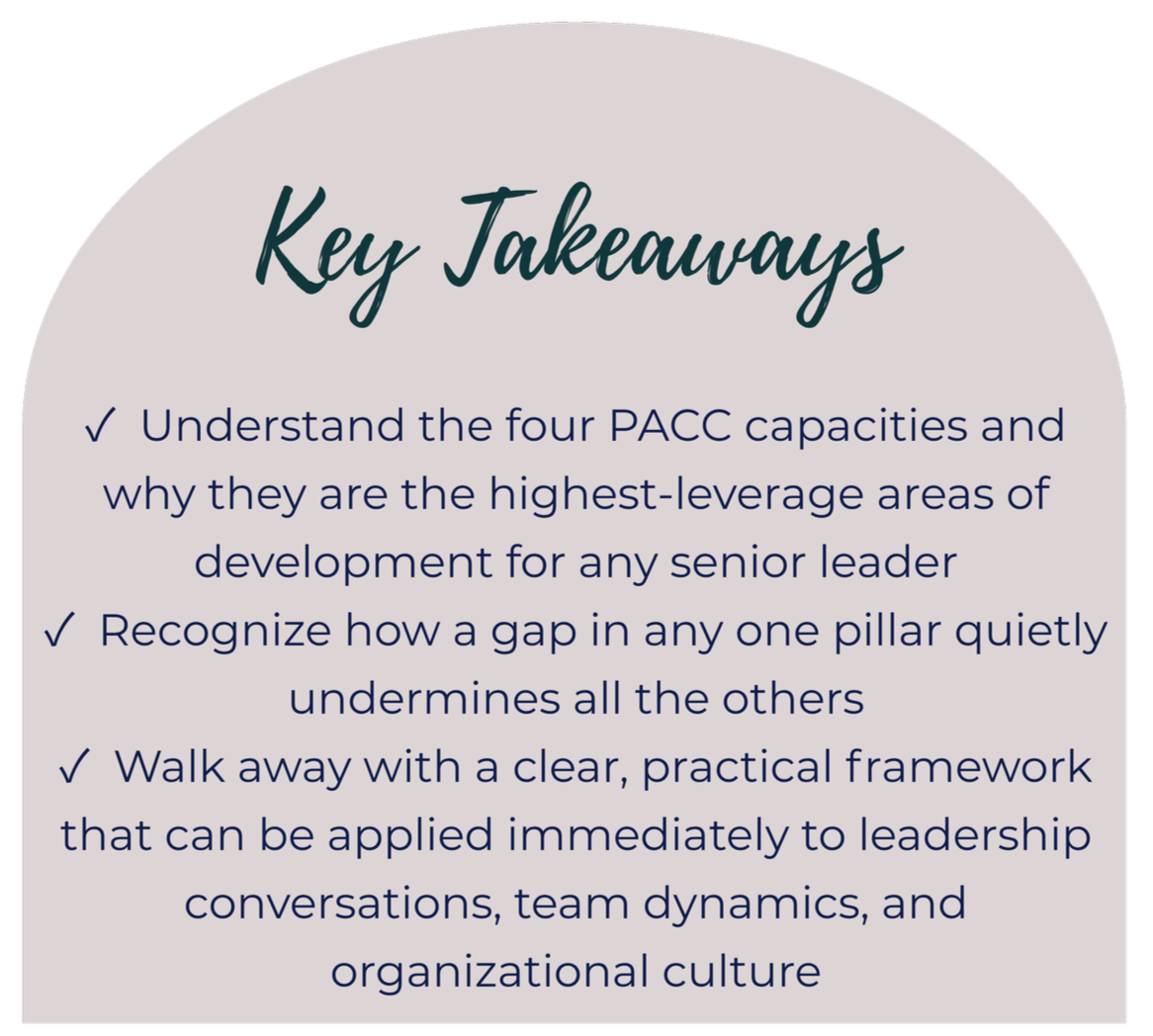 Key Takeaways

✓ Understand the four PACC capacities and why they are the highest-leverage areas of development for any senior leader

✓ Recognize how a gap in any one pillar quietly undermines all the others

✓ Walk away with a clear, practical framework that can be applied immediately to leadership conversations, team dynamics, and organizational culture