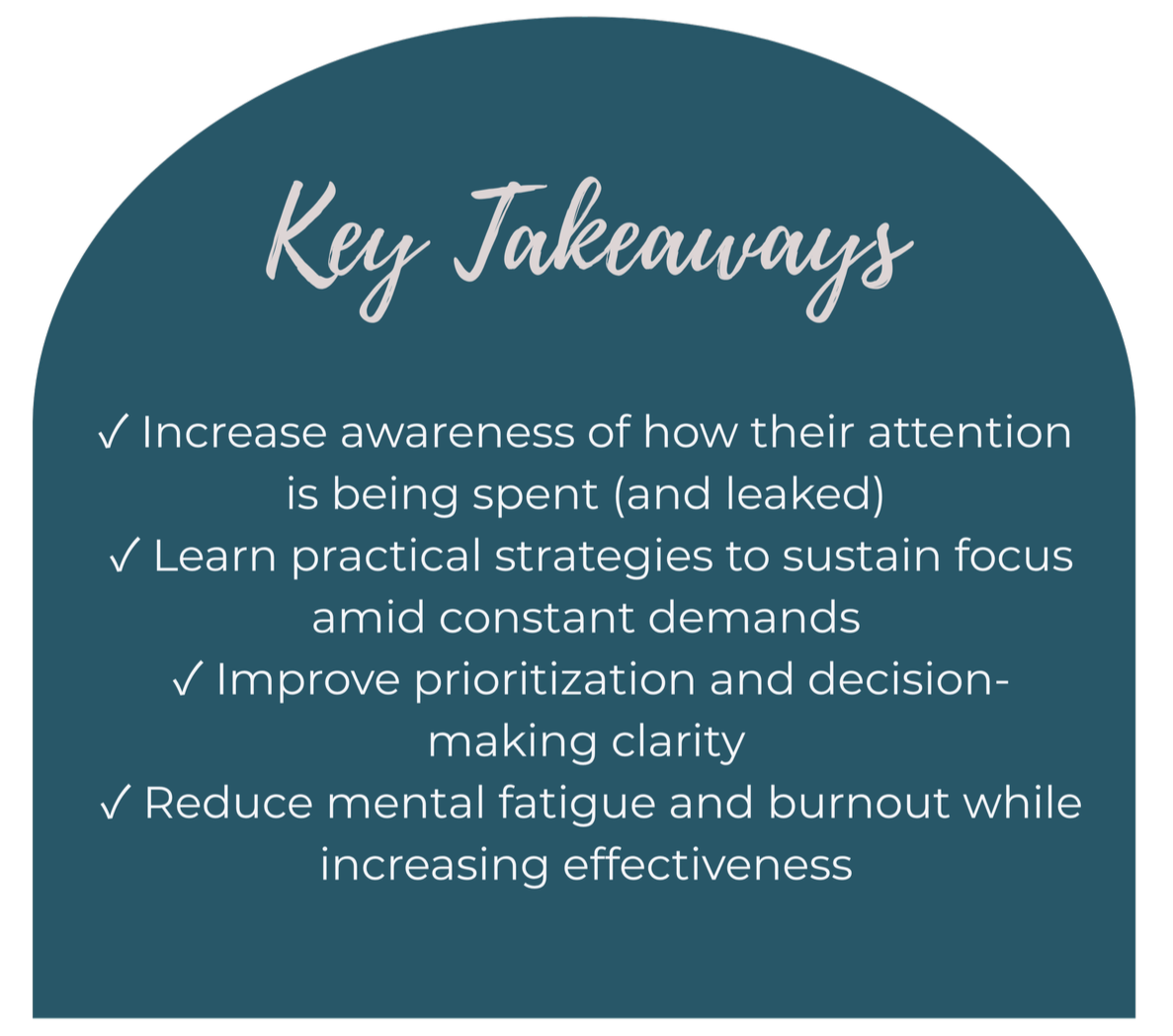 Key Takeaways

✓ Increase awareness of how their attention is being spent (and leaked)
✓ Learn practical strategies to sustain focus amid constant demands
✓ Improve prioritization and decision-making clarity
✓ Reduce mental fatigue and burnout while increasing effectiveness