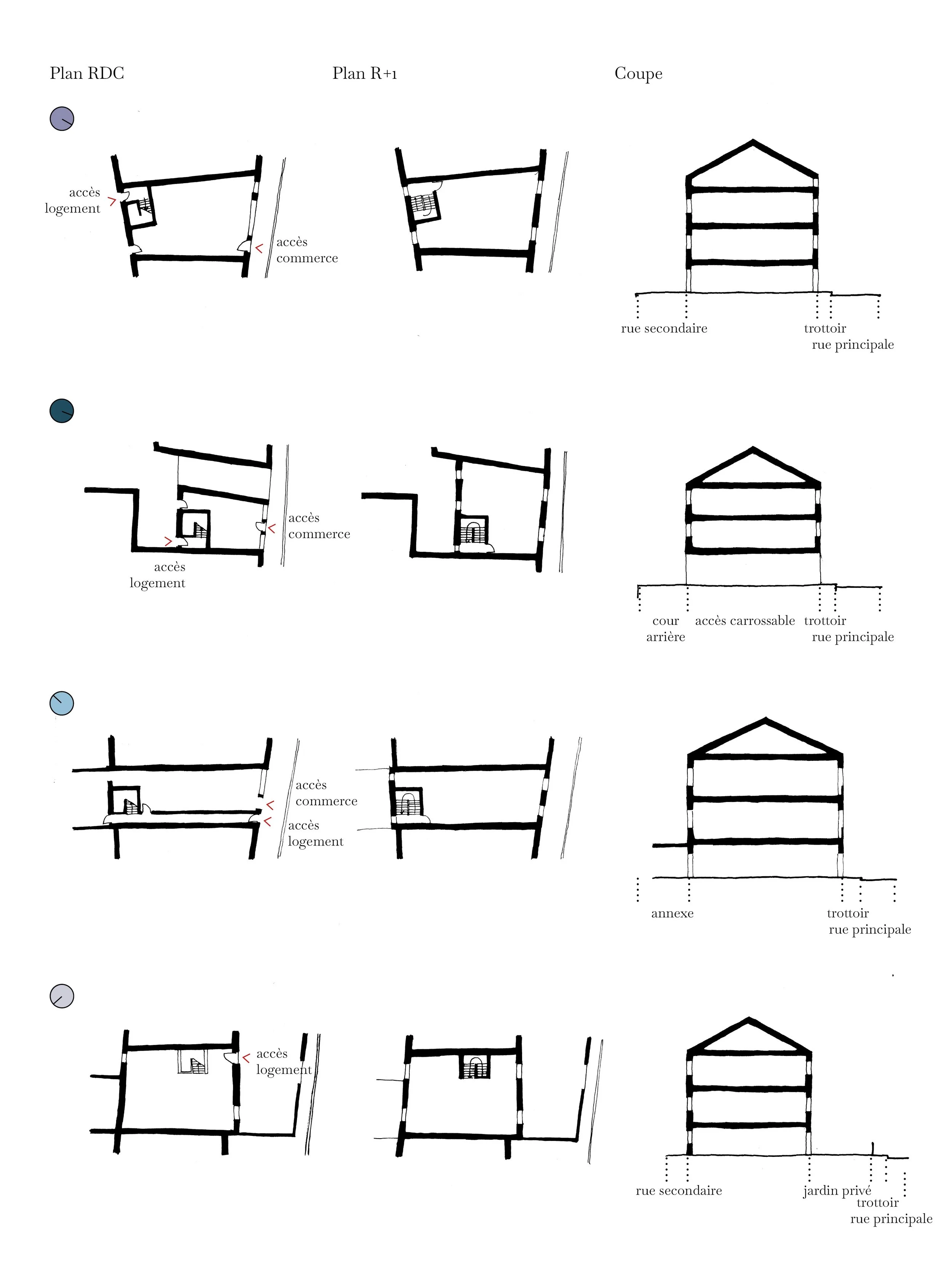 Plan RDC

Plan R+1

Coupe

accès logement

accès commerce

rue secondaire

trottoir

rue principale

accès commerce

accès logement

cour arrière

accès carrossable

trottoir

rue principale

accès commerce

accès logement

annexe

trottoir

rue principale

accès logement

rue secondaire

jardin privé

trottoir

rue principale