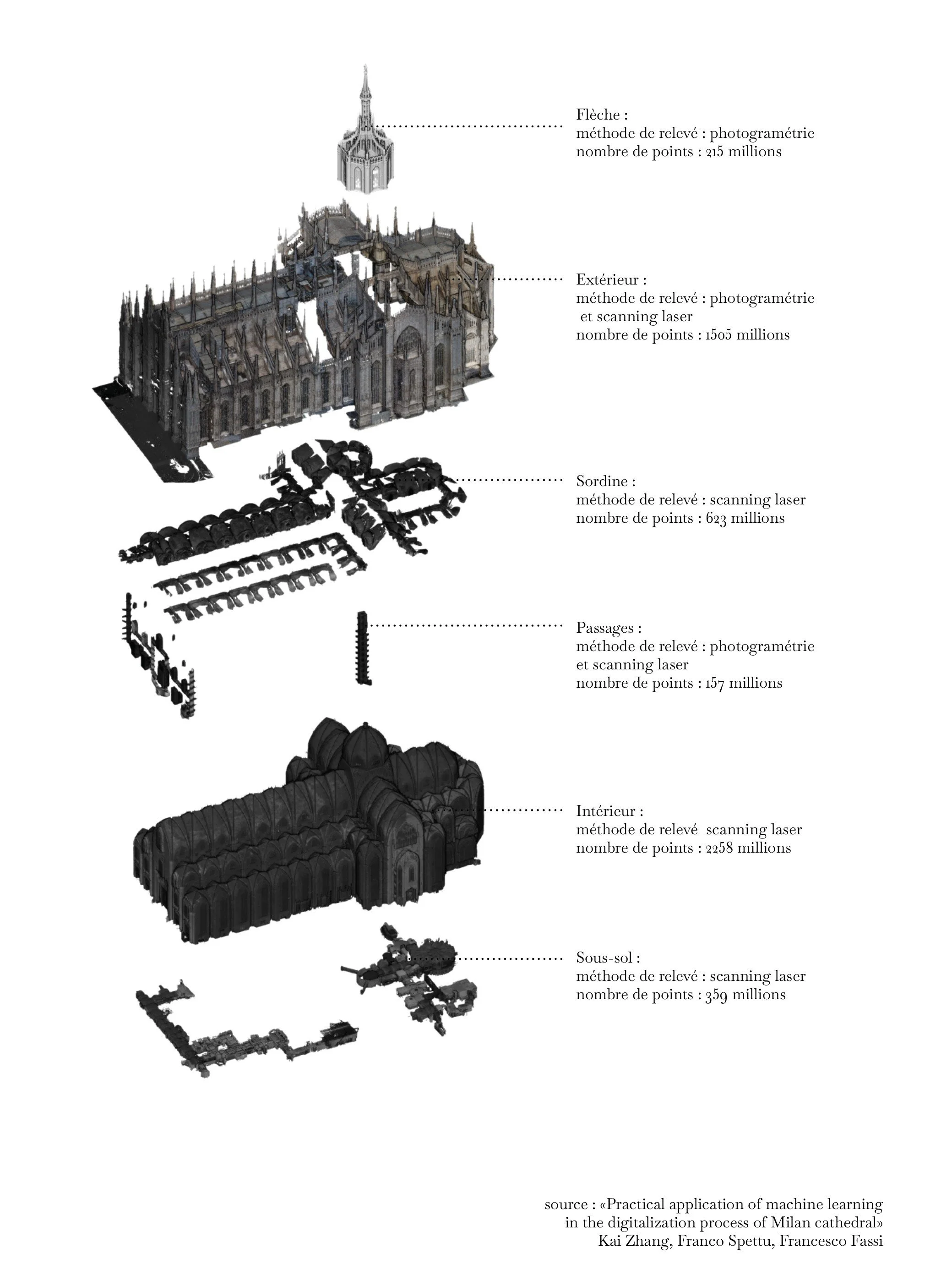 Flèche :
méthode de relevé : photogramétrie
nombre de points : 215 millions

Extérieur :
méthode de relevé : photogramétrie et scanning laser
nombre de points : 1505 millions

Sordine :
méthode de relevé : scanning laser
nombre de points : 623 millions

Passages :
méthode de relevé : photogramétrie et scanning laser
nombre de points : 157 millions

Intérieur :
méthode de relevé scanning laser
nombre de points : 2258 millions

Sous-sol :
méthode de relevé : scanning laser
nombre de points : 359 millions

source : «Practical application of machine learning in the digitalization process of Milan cathedral»
Kai Zhang, Franco Spettu, Francesco Fassi