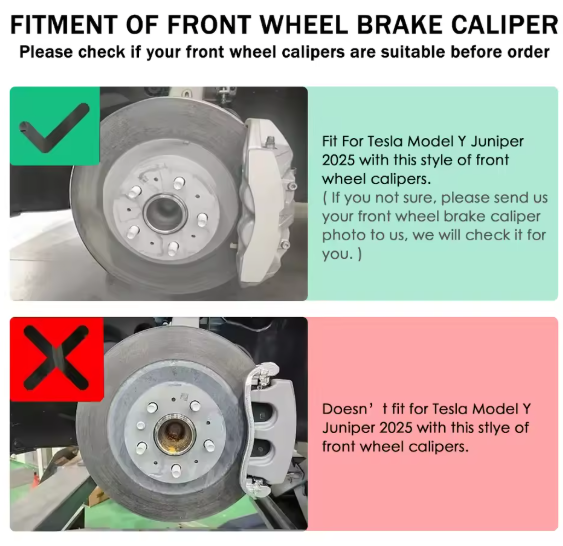 FITMENT OF FRONT WHEEL BRAKE CALIPER
Please check if your front wheel calipers are suitable before order

Fit For Tesla Model Y Juniper 2025 with this style of front wheel calipers.
( If you not sure, please send us your front wheel brake caliper photo to us, we will check it for you. )

Doesn’t fit for Tesla Model Y Juniper 2025 with this stlye of front wheel calipers.