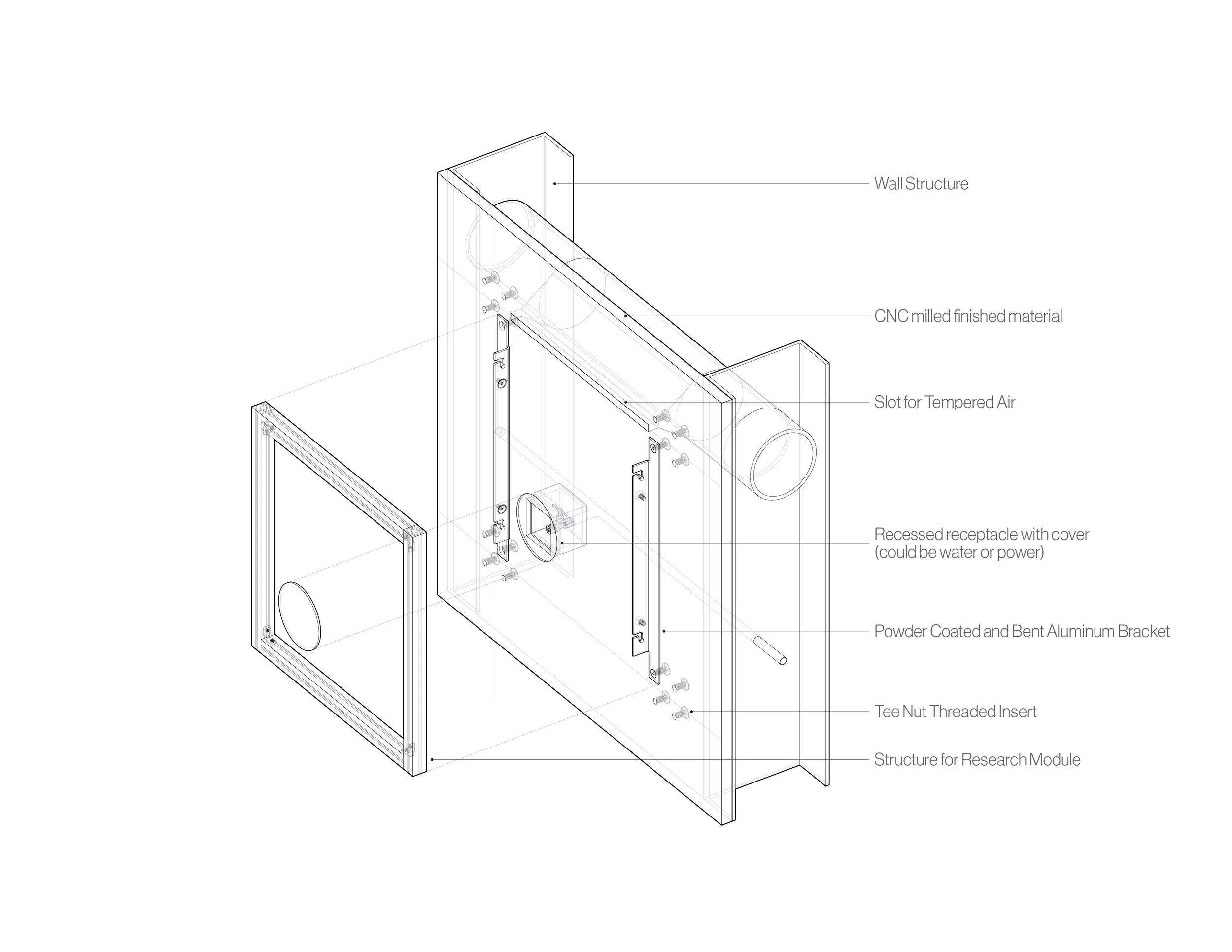 Wall Structure

CNC milled finished material

Slot for Tempered Air

Recessed receptacle with cover
(could be water or power)

Powder Coated and Bent Aluminum Bracket

Tee Nut Threaded Insert

Structure for Research Module