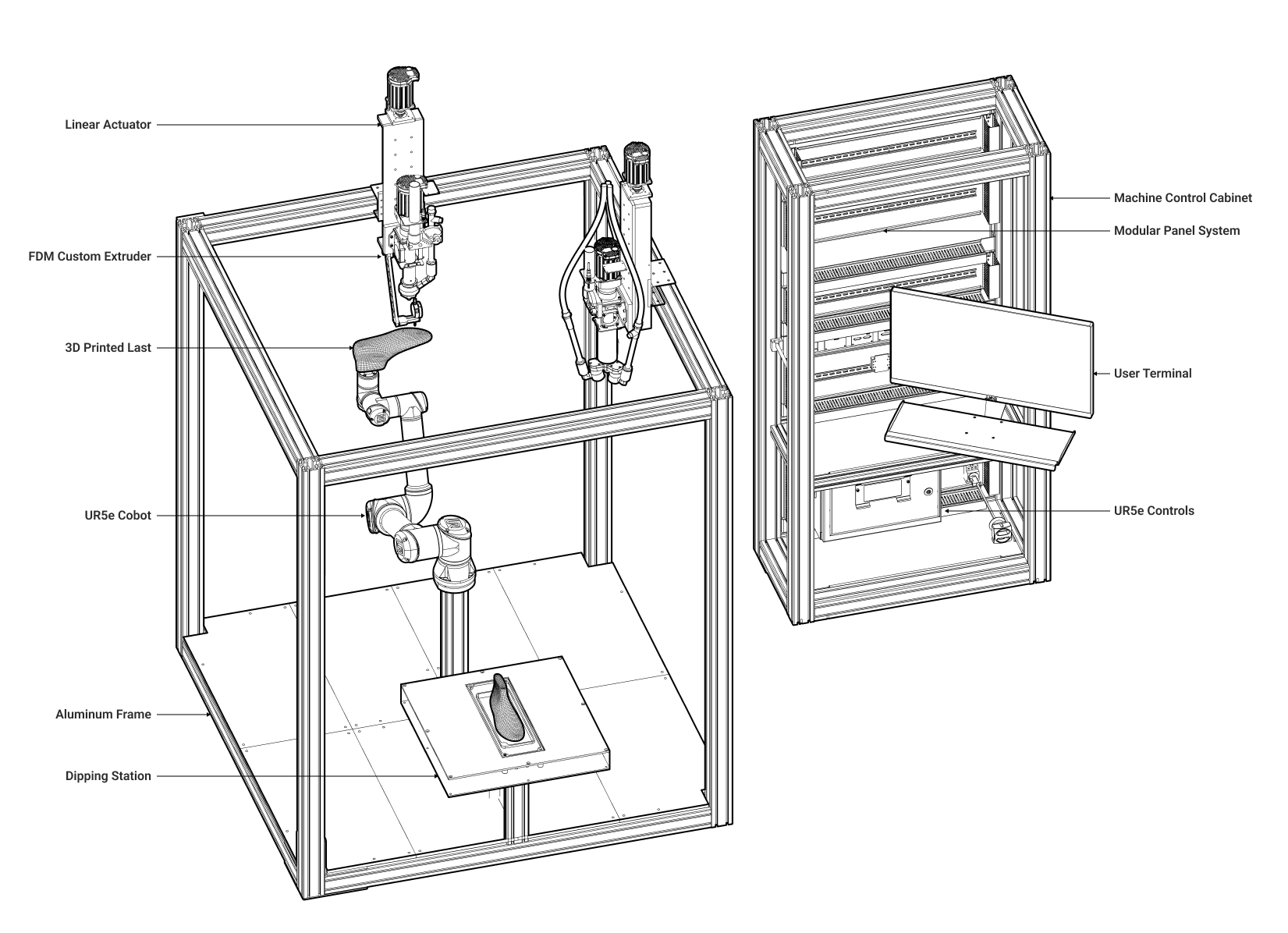 Linear Actuator

FDM Custom Extruder

3D Printed Last

UR5e Cobot

Aluminum Frame

Dipping Station

Machine Control Cabinet

Modular Panel System

User Terminal

UR5e Controls