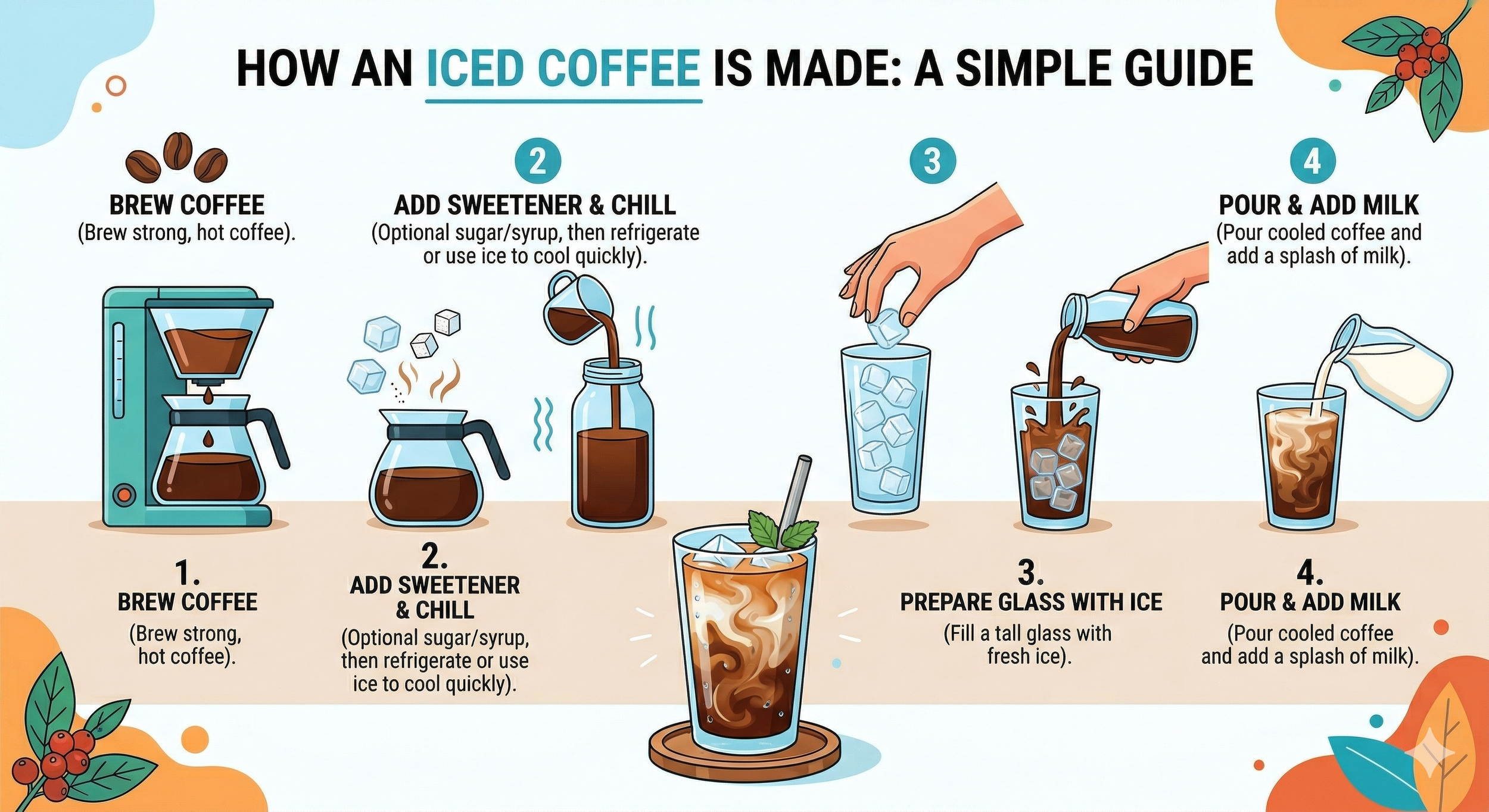 HOW AN ICED COFFEE IS MADE: A SIMPLE GUIDE

BREW COFFEE
(Brew strong, hot coffee).

2
ADD SWEETENER & CHILL
(Optional sugar/syrup, then refrigerate or use ice to cool quickly).

3

4
POUR & ADD MILK
(Pour cooled coffee and add a splash of milk).

1.
BREW COFFEE
(Brew strong, hot coffee).

2.
ADD SWEETENER & CHILL
(Optional sugar/syrup, then refrigerate or use ice to cool quickly).

3.
PREPARE GLASS WITH ICE
(Fill a tall glass with fresh ice).

4.
POUR & ADD MILK
(Pour cooled coffee and add a splash of milk).