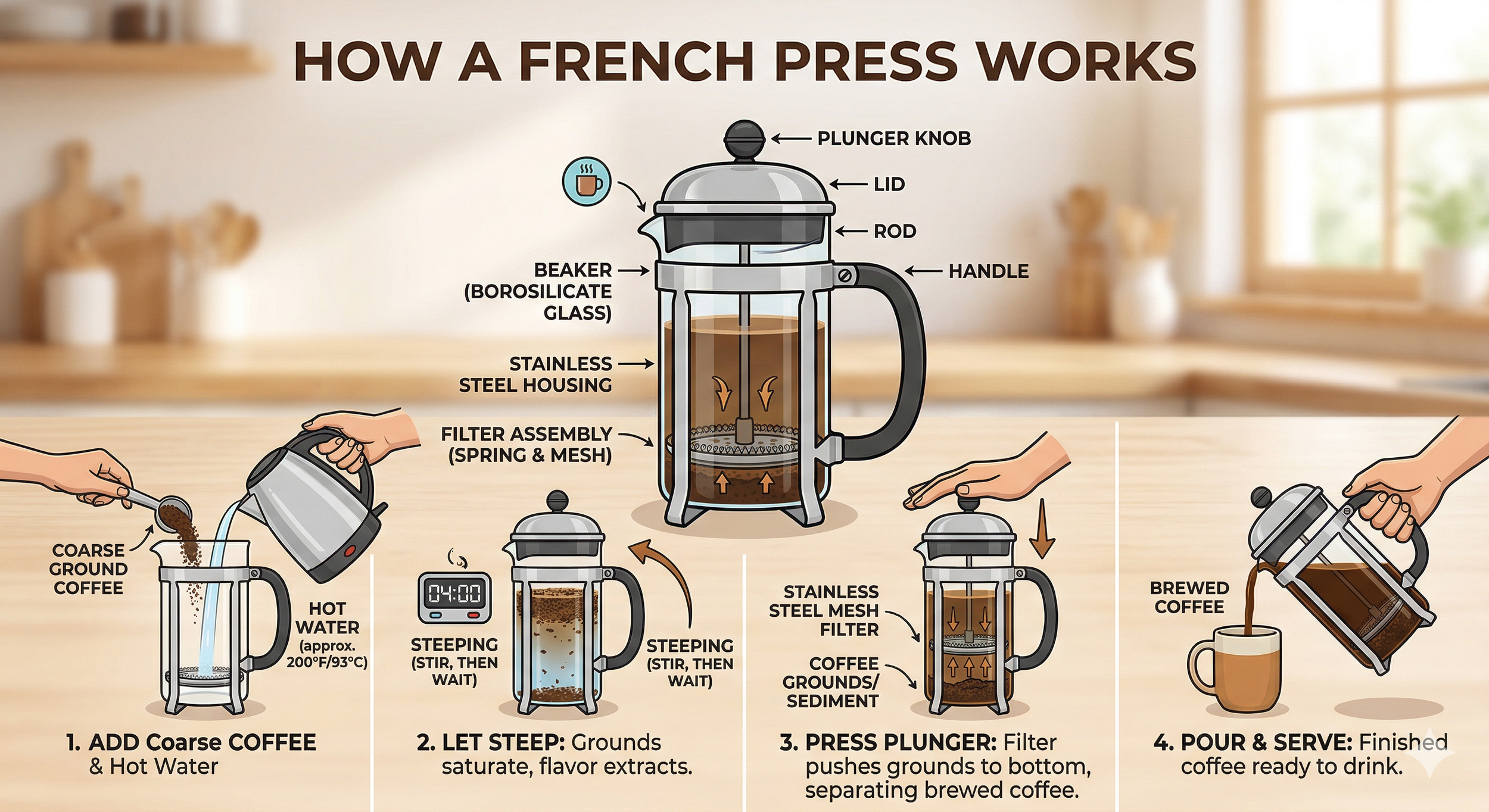 HOW A FRENCH PRESS WORKS

PLUNGER KNOB
LID
ROD
HANDLE
BEAKER (BOROSILICATE GLASS)
STAINLESS STEEL HOUSING
FILTER ASSEMBLY (SPRING & MESH)

COARSE GROUND COFFEE
HOT WATER (approx. 200°F/93°C)

1. ADD Coarse COFFEE & Hot Water

04:00
STEEPING (STIR, THEN WAIT)
STEEPING (STIR, THEN WAIT)

2. LET STEEP: Grounds saturate, flavor extracts.

STAINLESS STEEL MESH FILTER
COFFEE GROUNDS/ SEDIMENT

3. PRESS PLUNGER: Filter pushes grounds to bottom, separating brewed coffee.

BREWED COFFEE

4. POUR & SERVE: Finished coffee ready to drink.