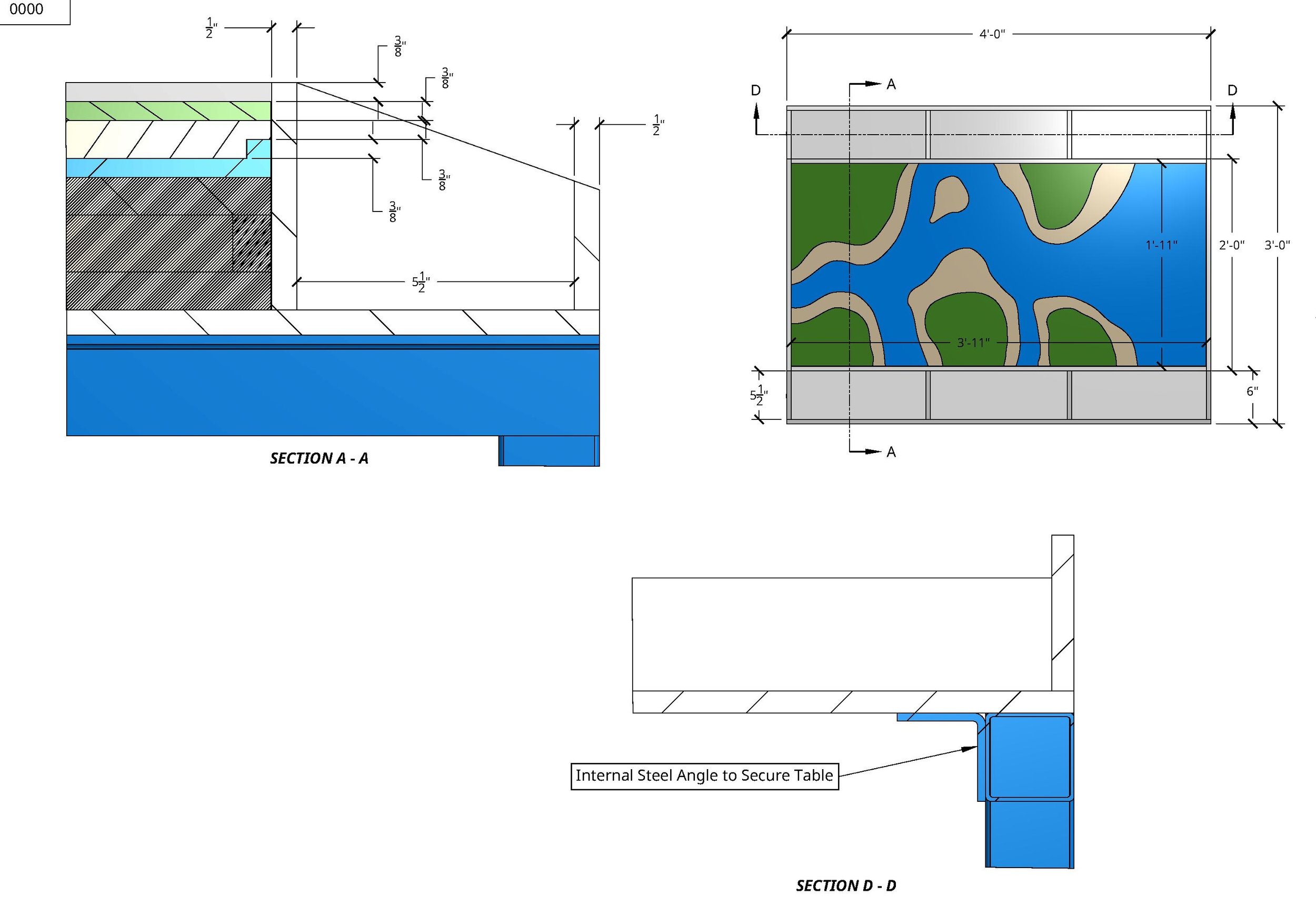 0000

$\frac{1}{2}$"

$\frac{3}{8}$"

$\frac{3}{8}$"

$\frac{1}{2}$"

$\frac{3}{8}$"

$\frac{3}{8}$"

$5\frac{1}{2}$"

SECTION A - A

4'-0"

D

A

D

1'-11"

2'-0"

3'-0"

3'-11"

$5\frac{1}{2}$"

6"

A

Internal Steel Angle to Secure Table

SECTION D - D