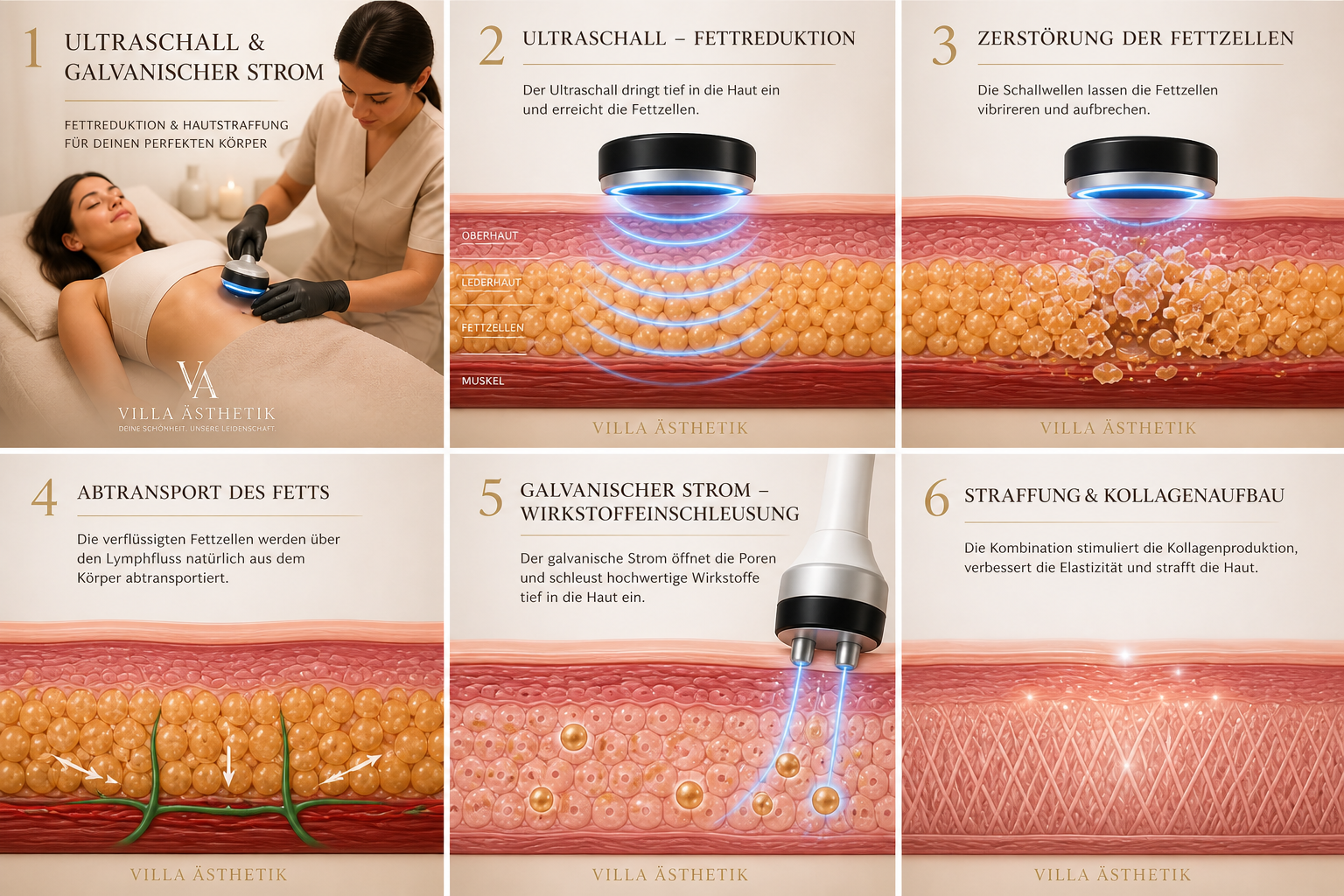 1 ULTRASCHALL & GALVANISCHER STROM

FETTREDUKTION & HAUTSTRAFFUNG FÜR DEINEN PERFEKTEN KÖRPER

VA
VILLA ÄSTHETIK
DEINE SCHÖNHEIT. UNSERE LEIDENSCHAFT.

2 ULTRASCHALL – FETTREDUKTION

Der Ultraschall dringt tief in die Haut ein und erreicht die Fettzellen.

OBERHAUT
LEDERHAUT
FETTZELLEN
MUSKEL

VILLA ÄSTHETIK

3 ZERSTÖRUNG DER FETTZELLEN

Die Schallwellen lassen die Fettzellen vibrireren und aufbrechen.

VILLA ÄSTHETIK

4 ABTRANSPORT DES FETTS

Die verflüssigten Fettzellen werden über den Lymphfluss natürlich aus dem Körper abtransportiert.

VILLA ÄSTHETIK

5 GALVANISCHER STROM – WIRKSTOFFEINSCHLEUSUNG

Der galvanische Strom öffnet die Poren und schleust hochwertige Wirkstoffe tief in die Haut ein.

VILLA ÄSTHETIK

6 STRAFFUNG & KOLLAGENAUFBAU

Die Kombination stimuliert die Kollagenproduktion, verbessert die Elastizität und strafft die Haut.

VILLA ÄSTHETIK