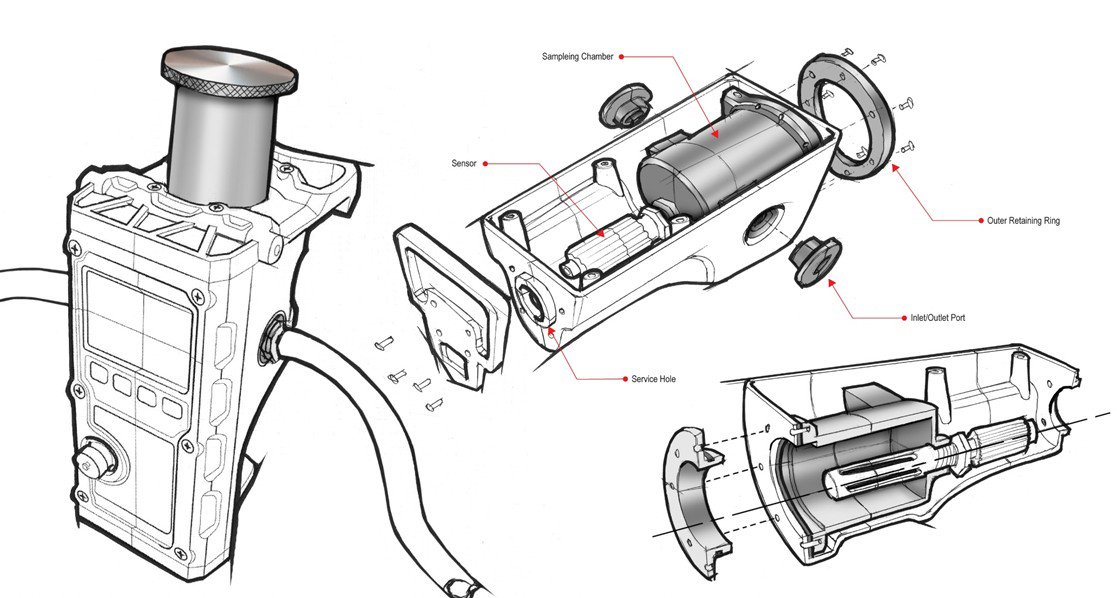 Sampleing Chamber

Sensor

Outer Retaining Ring

Inlet/Outlet Port

Service Hole