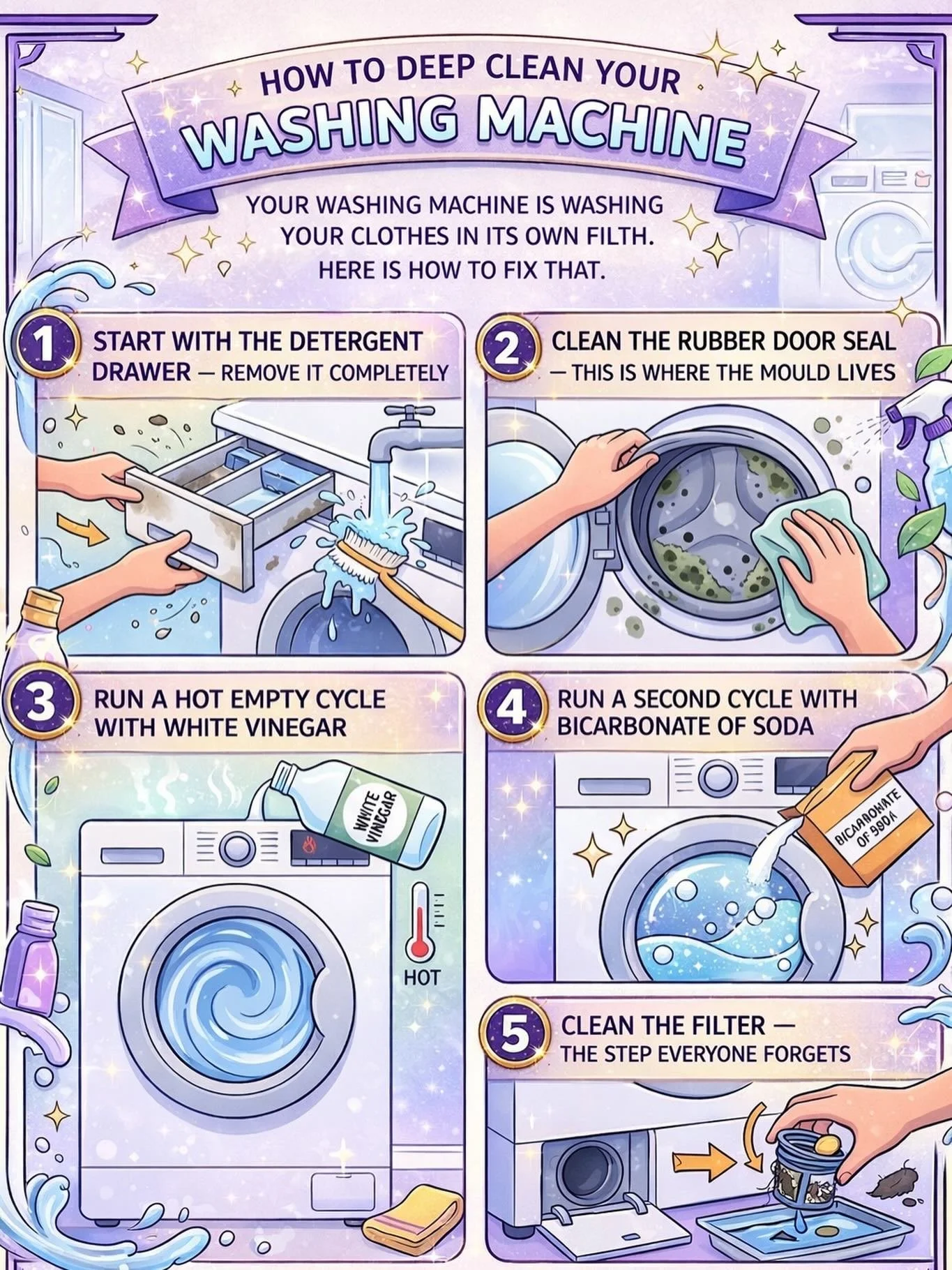 HOW TO DEEP CLEAN YOUR
WASHING MACHINE

YOUR WASHING MACHINE IS WASHING YOUR CLOTHES IN ITS OWN FILTH. HERE IS HOW TO FIX THAT.

1 START WITH THE DETERGENT DRAWER — REMOVE IT COMPLETELY

2 CLEAN THE RUBBER DOOR SEAL — THIS IS WHERE THE MOULD LIVES

3 RUN A HOT EMPTY CYCLE WITH WHITE VINEGAR

WHITE VINEGAR

HOT

4 RUN A SECOND CYCLE WITH BICARBONATE OF SODA

BICARBONATE OF SODA

5 CLEAN THE FILTER — THE STEP EVERYONE FORGETS