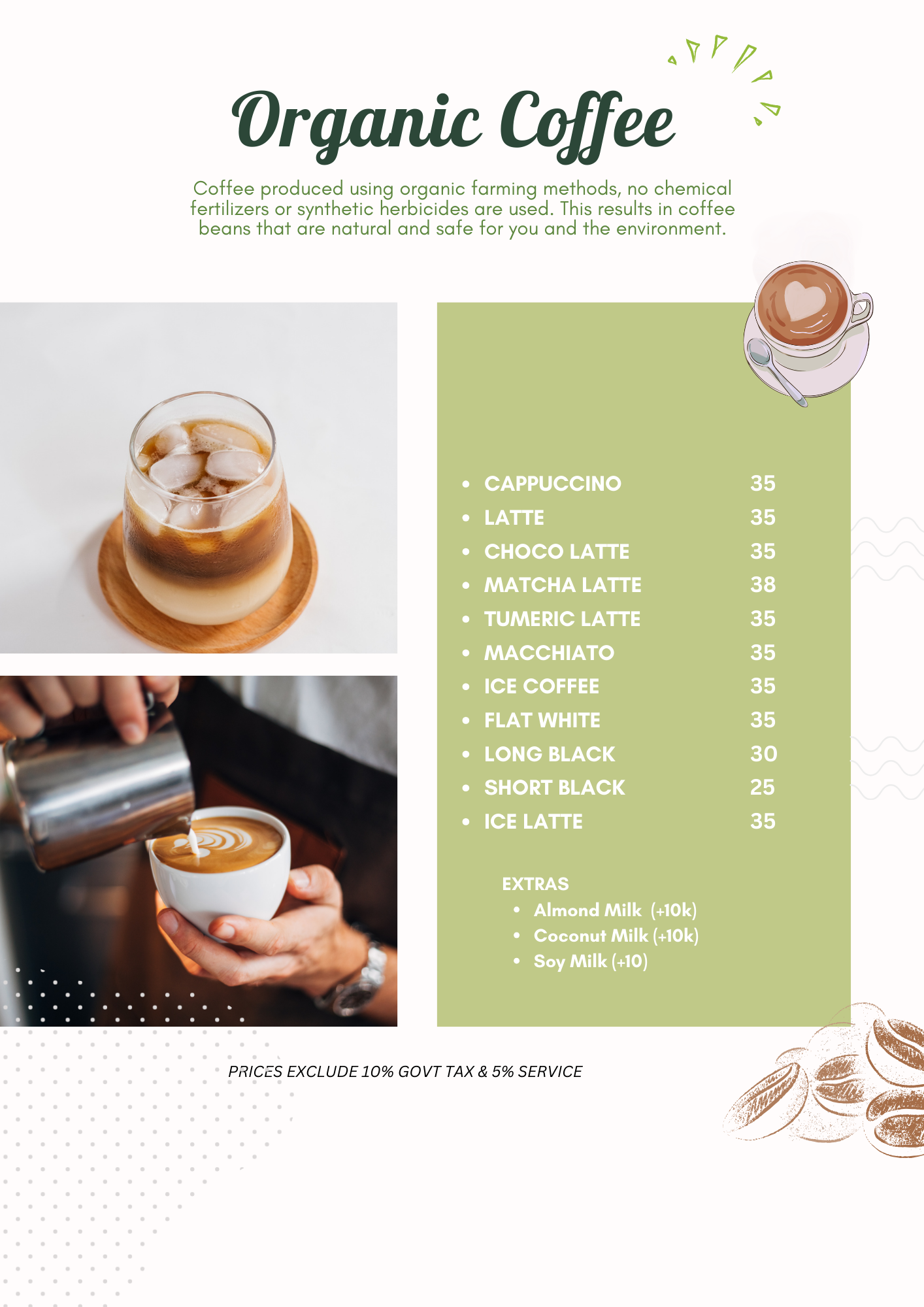 Organic Coffee

Coffee produced using organic farming methods, no chemical fertilizers or synthetic herbicides are used. This results in coffee beans that are natural and safe for you and the environment.

- CAPPUCCINO 35
- LATTE 35
- CHOCO LATTE 35
- MATCHA LATTE 38
- TUMERIC LATTE 35
- MACCHIATO 35
- ICE COFFEE 35
- FLAT WHITE 35
- LONG BLACK 30
- SHORT BLACK 25
- ICE LATTE 35

EXTRAS
- Almond Milk (+10k)
- Coconut Milk (+10k)
- Soy Milk (+10)

PRICES EXCLUDE 10% GOVT TAX & 5% SERVICE