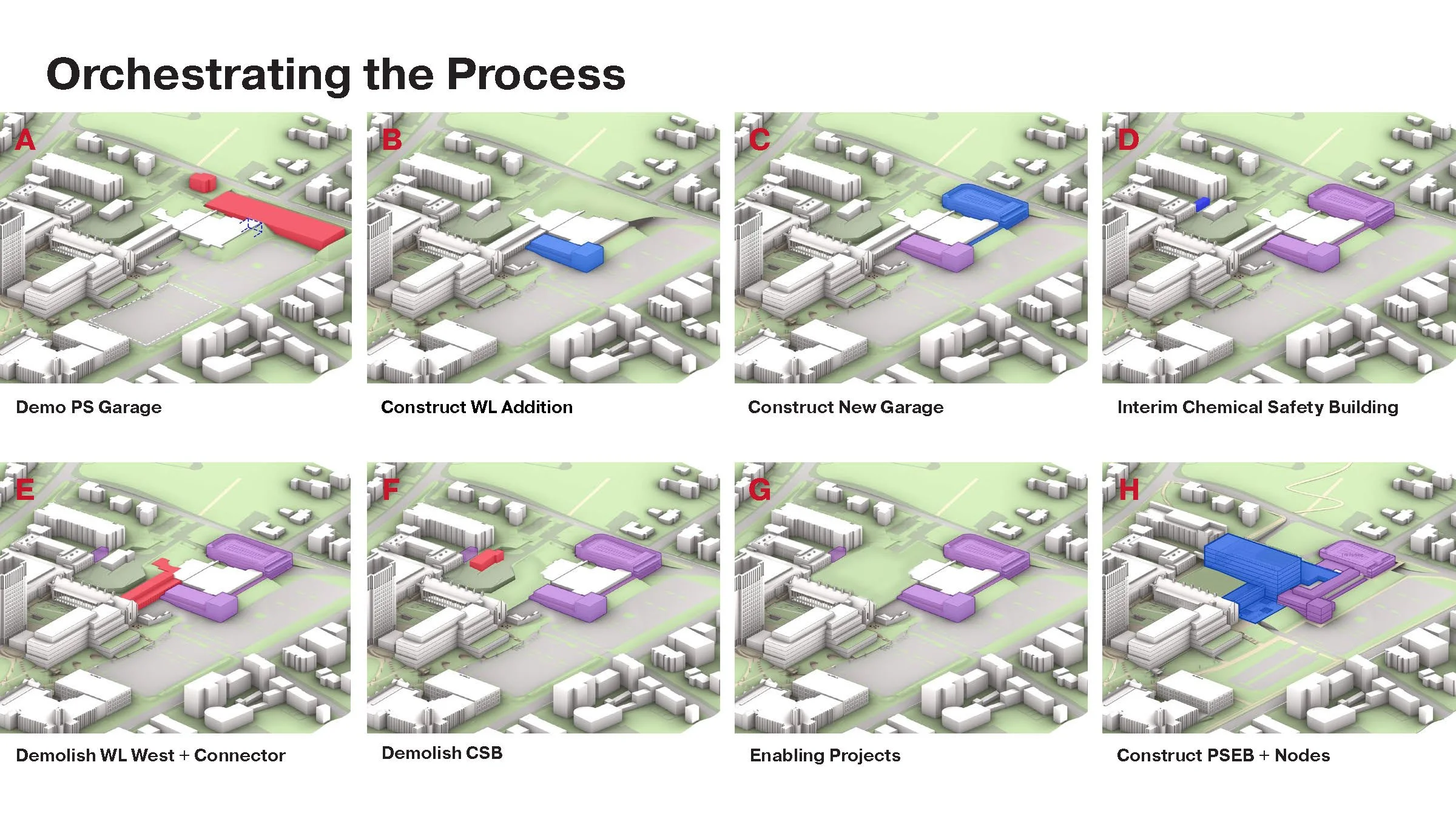 Orchestrating the Process

A

Demo PS Garage

B

Construct WL Addition

C

Construct New Garage

D

Interim Chemical Safety Building

E

Demolish WL West + Connector

F

Demolish CSB

G

Enabling Projects

H

Construct PSEB + Nodes