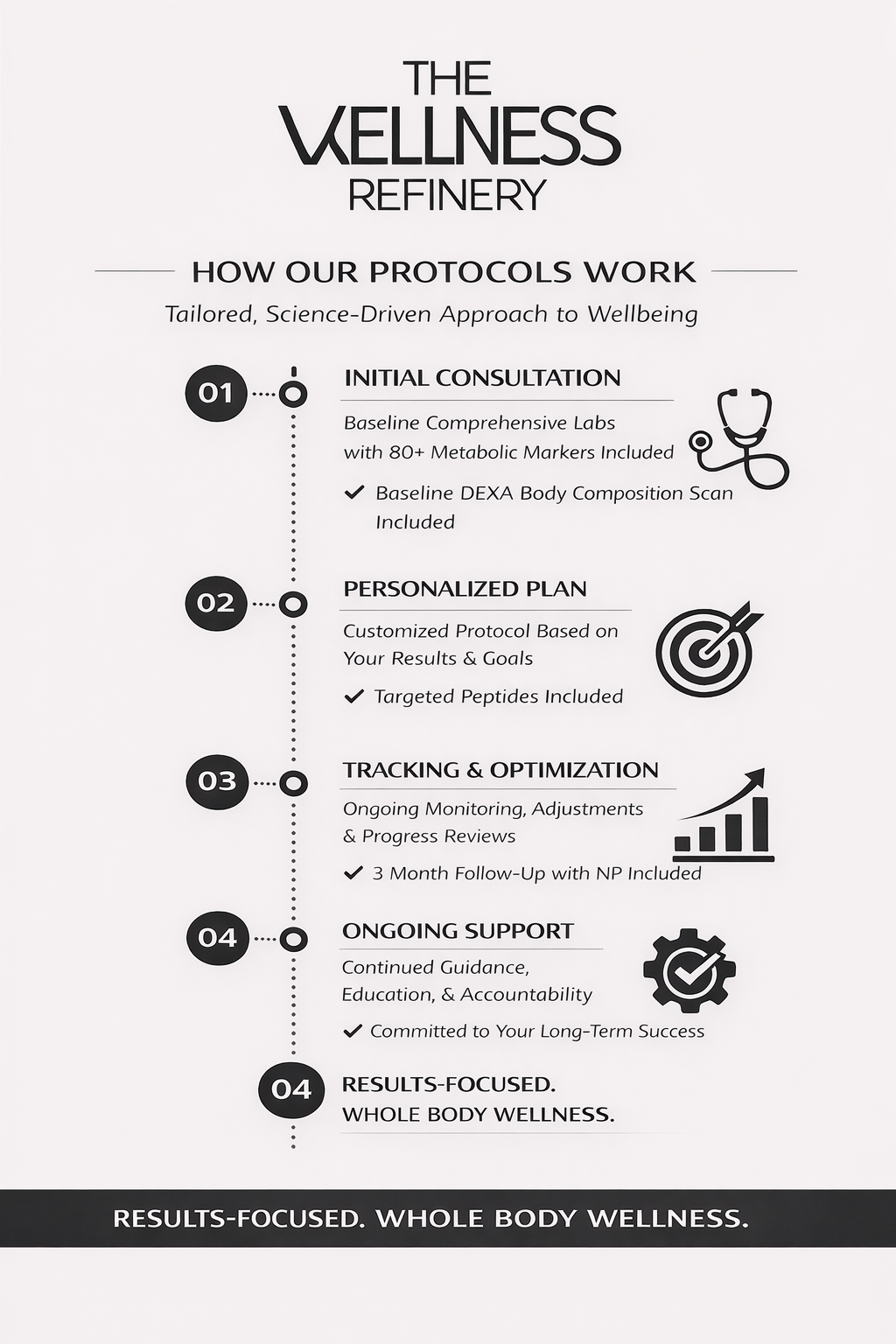 THE
WELLNESS
REFINERY

HOW OUR PROTOCOLS WORK

Tailored, Science-Driven Approach to Wellbeing

01

INITIAL CONSULTATION

Baseline Comprehensive Labs with 80+ Metabolic Markers Included

✓ Baseline DEXA Body Composition Scan Included

02

PERSONALIZED PLAN

Customized Protocol Based on Your Results & Goals

✓ Targeted Peptides Included

03

TRACKING & OPTIMIZATION

Ongoing Monitoring, Adjustments & Progress Reviews

✓ 3 Month Follow-Up with NP Included

04

ONGOING SUPPORT

Continued Guidance, Education, & Accountability

✓ Committed to Your Long-Term Success

04

RESULTS-FOCUSED.
WHOLE BODY WELLNESS.

RESULTS-FOCUSED. WHOLE BODY WELLNESS.