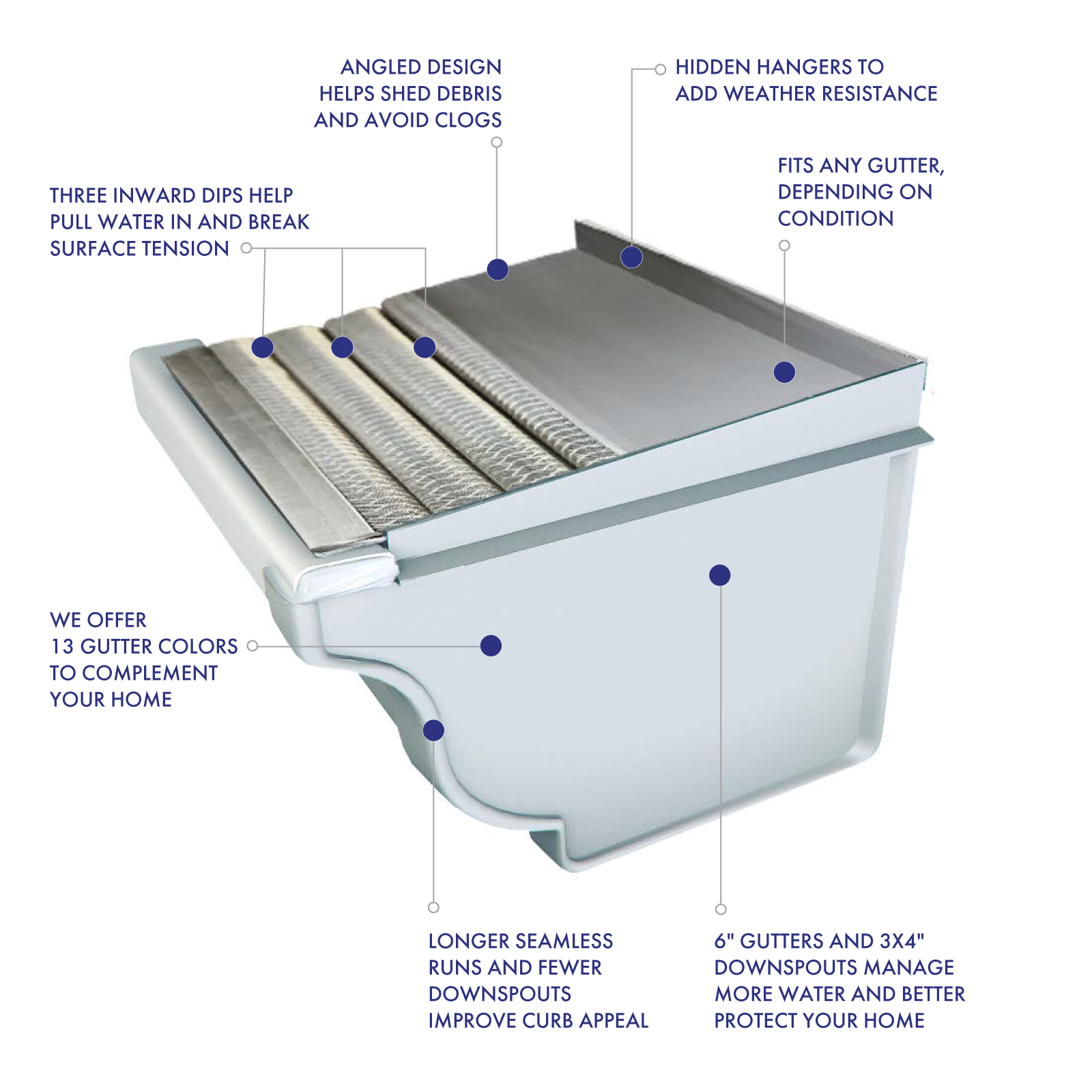 ANGLED DESIGN HELPS SHED DEBRIS AND AVOID CLOGS

HIDDEN HANGERS TO ADD WEATHER RESISTANCE

FITS ANY GUTTER, DEPENDING ON CONDITION

THREE INWARD DIPS HELP PULL WATER IN AND BREAK SURFACE TENSION

WE OFFER 13 GUTTER COLORS TO COMPLEMENT YOUR HOME

LONGER SEAMLESS RUNS AND FEWER DOWNSPOUTS IMPROVE CURB APPEAL

6" GUTTERS AND 3X4" DOWNSPOUTS MANAGE MORE WATER AND BETTER PROTECT YOUR HOME