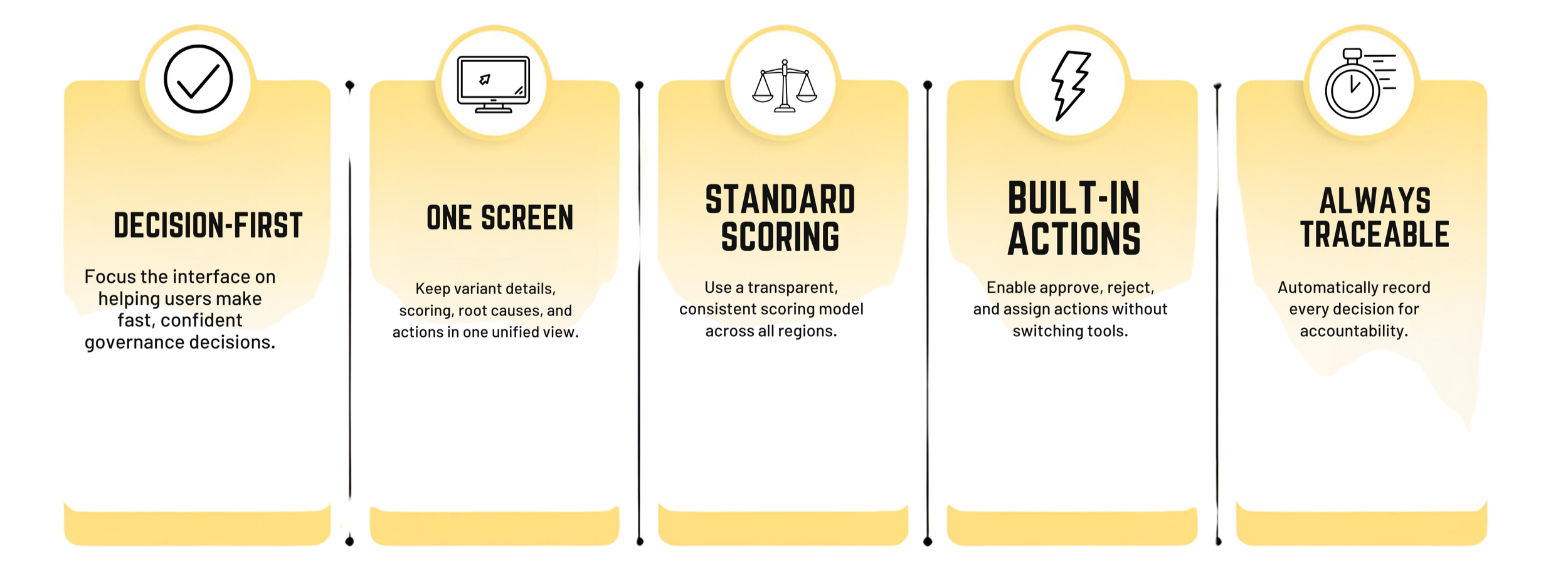 DECISION-FIRST

Focus the interface on helping users make fast, confident governance decisions.

ONE SCREEN

Keep variant details, scoring, root causes, and actions in one unified view.

STANDARD SCORING

Use a transparent, consistent scoring model across all regions.

BUILT-IN ACTIONS

Enable approve, reject, and assign actions without switching tools.

ALWAYS TRACEABLE

Automatically record every decision for accountability.