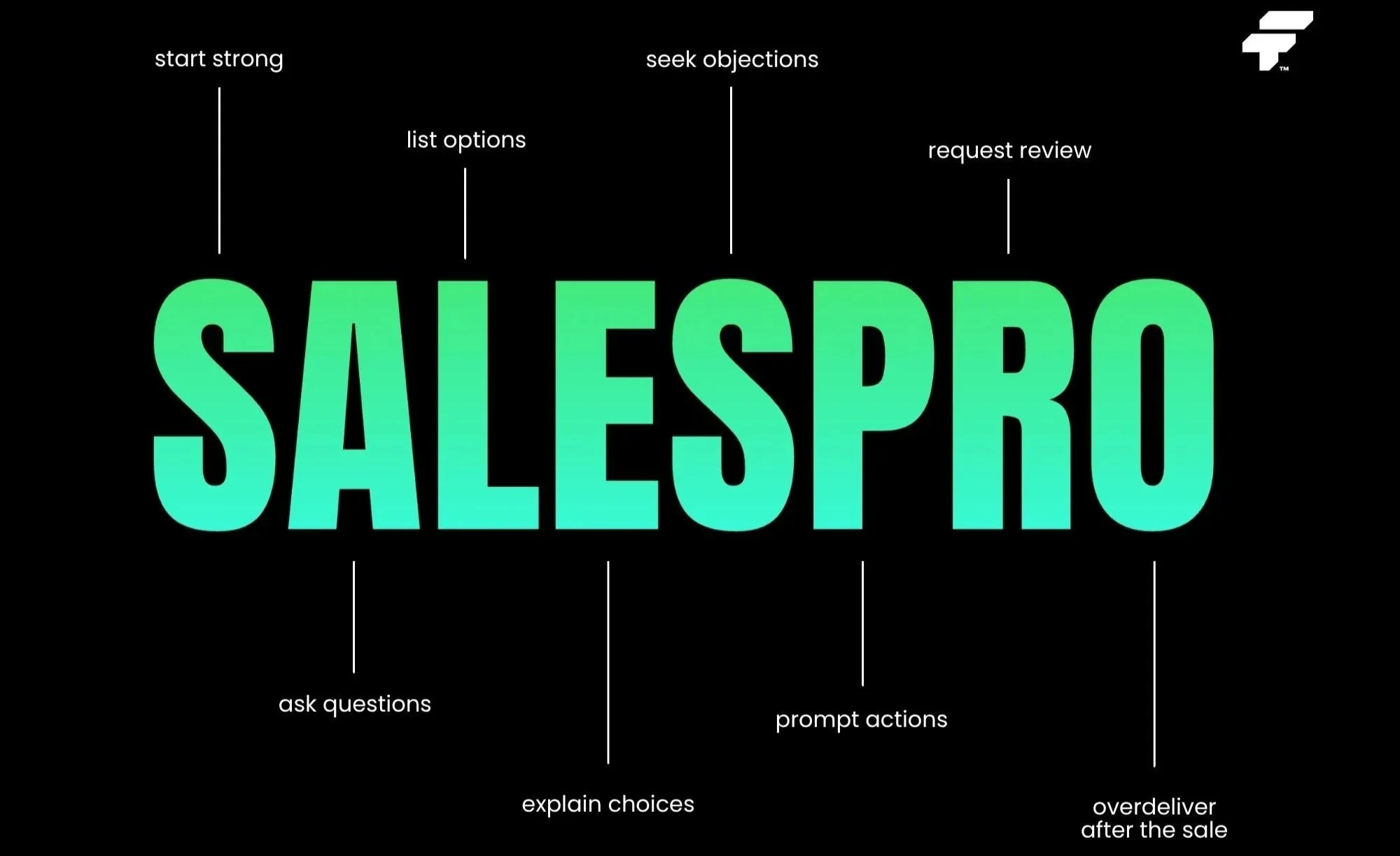 start strong

list options

seek objections

request review

TM

SALESPRO

ask questions

explain choices

prompt actions

overdeliver after the sale