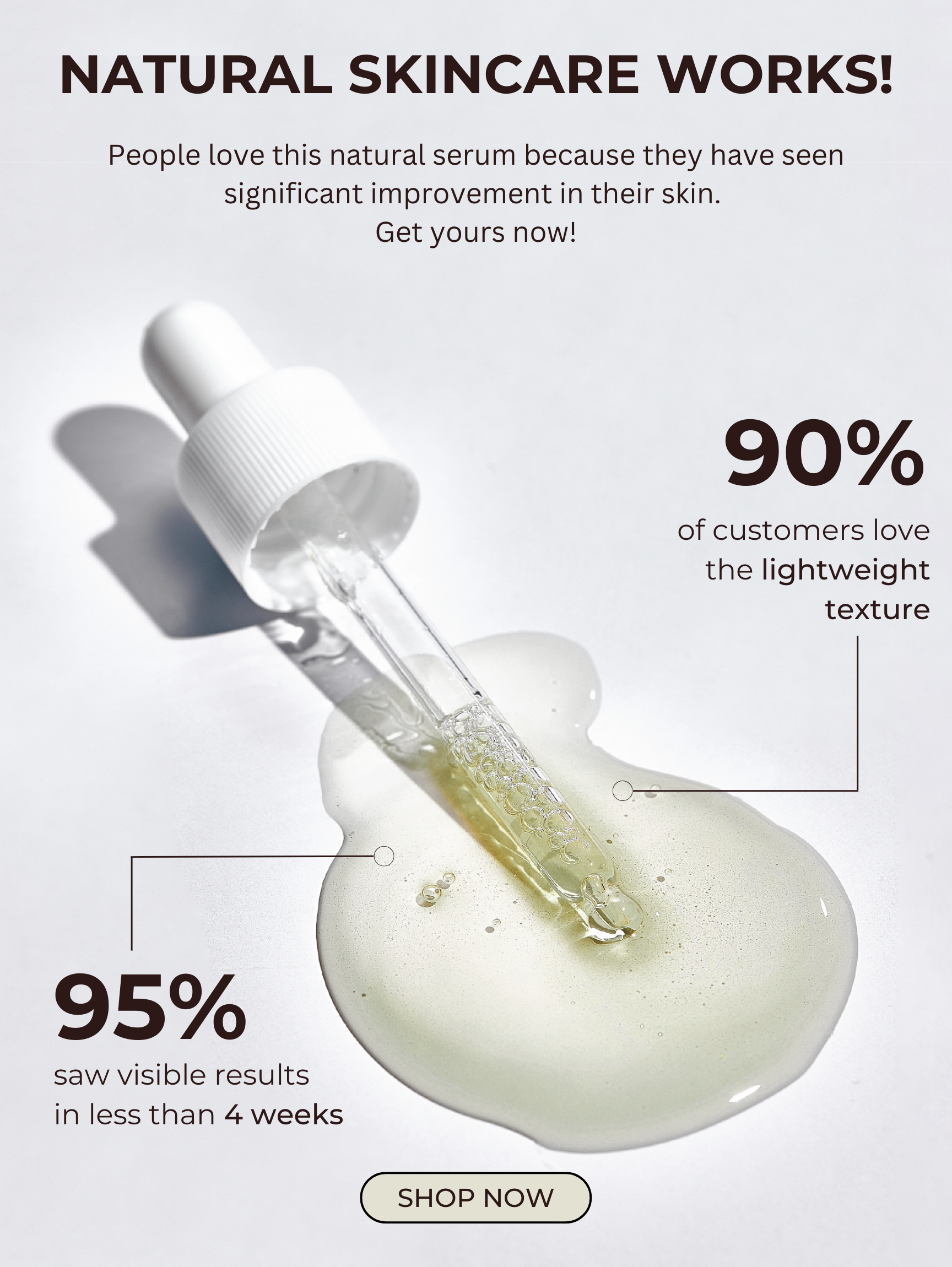 NATURAL SKINCARE WORKS!

People love this natural serum because they have seen significant improvement in their skin.
Get yours now!

90%
of customers love the lightweight texture

95%
saw visible results in less than 4 weeks

SHOP NOW