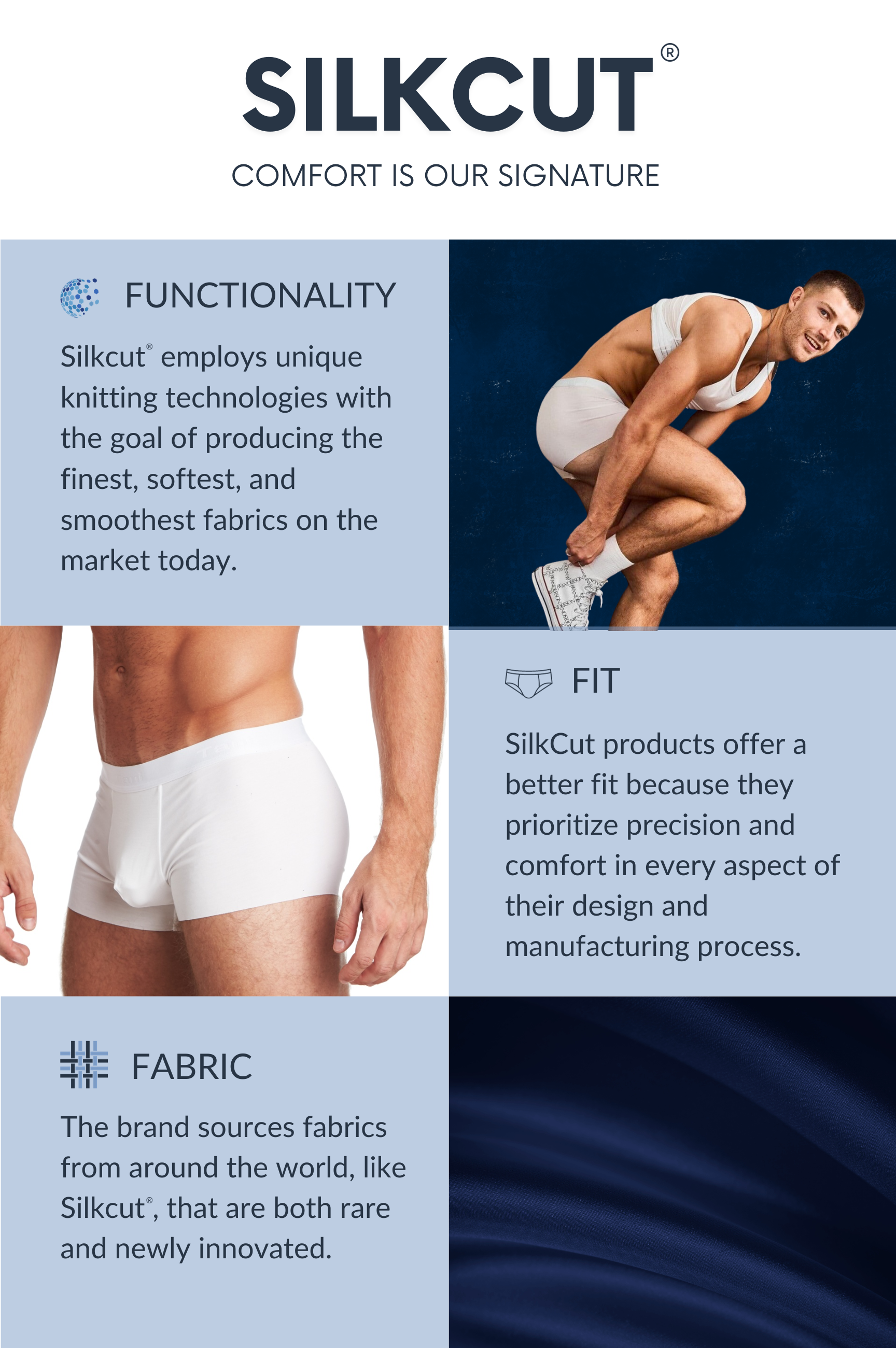 SILKCUT®

COMFORT IS OUR SIGNATURE

FUNCTIONALITY

Silkcut® employs unique knitting technologies with the goal of producing the finest, softest, and smoothest fabrics on the market today.

FIT

SilkCut products offer a better fit because they prioritize precision and comfort in every aspect of their design and manufacturing process.

FABRIC

The brand sources fabrics from around the world, like Silkcut®, that are both rare and newly innovated.