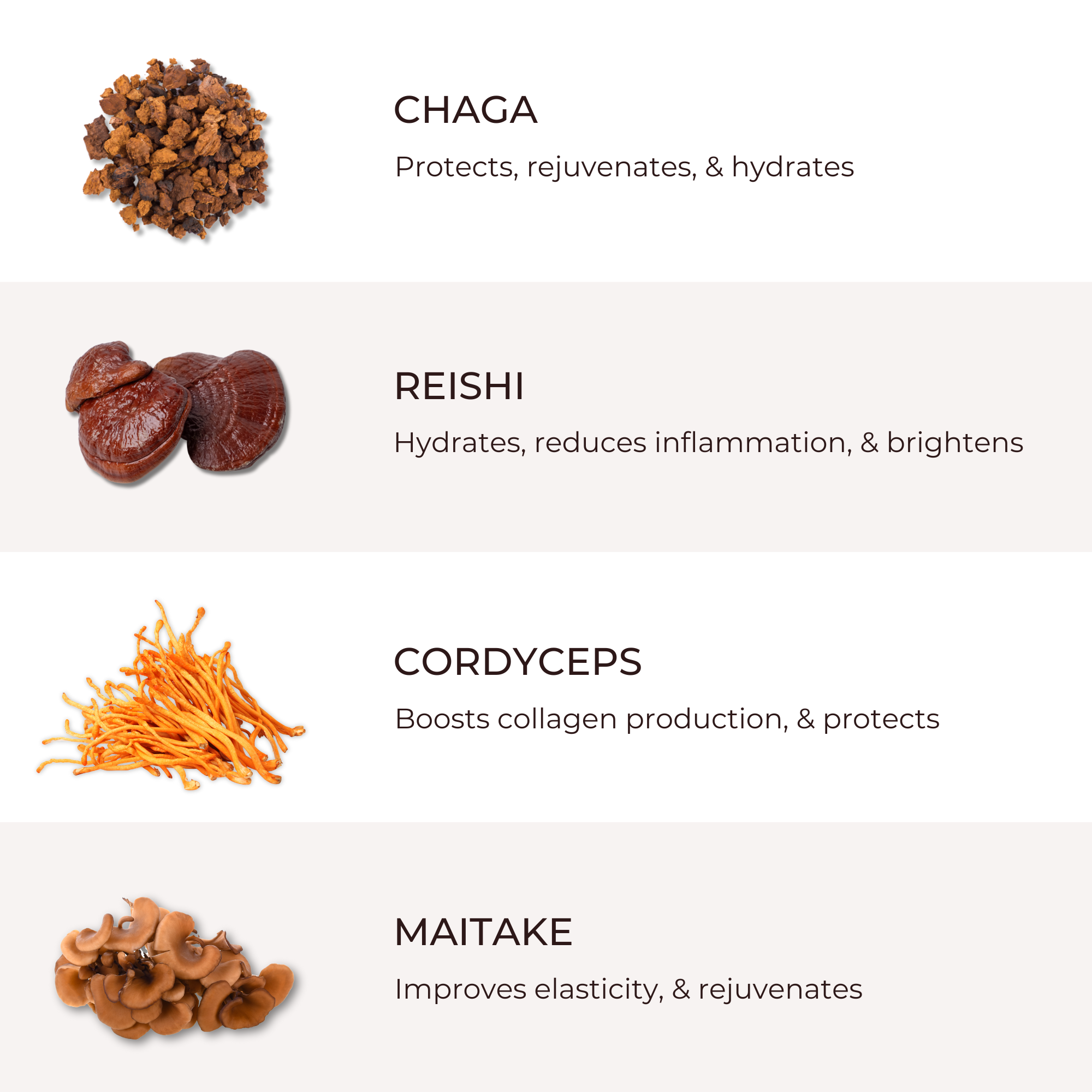 CHAGA

Protects, rejuvenates, & hydrates

REISHI

Hydrates, reduces inflammation, & brightens

CORDYCEPS

Boosts collagen production, & protects

MAITAKE

Improves elasticity, & rejuvenates