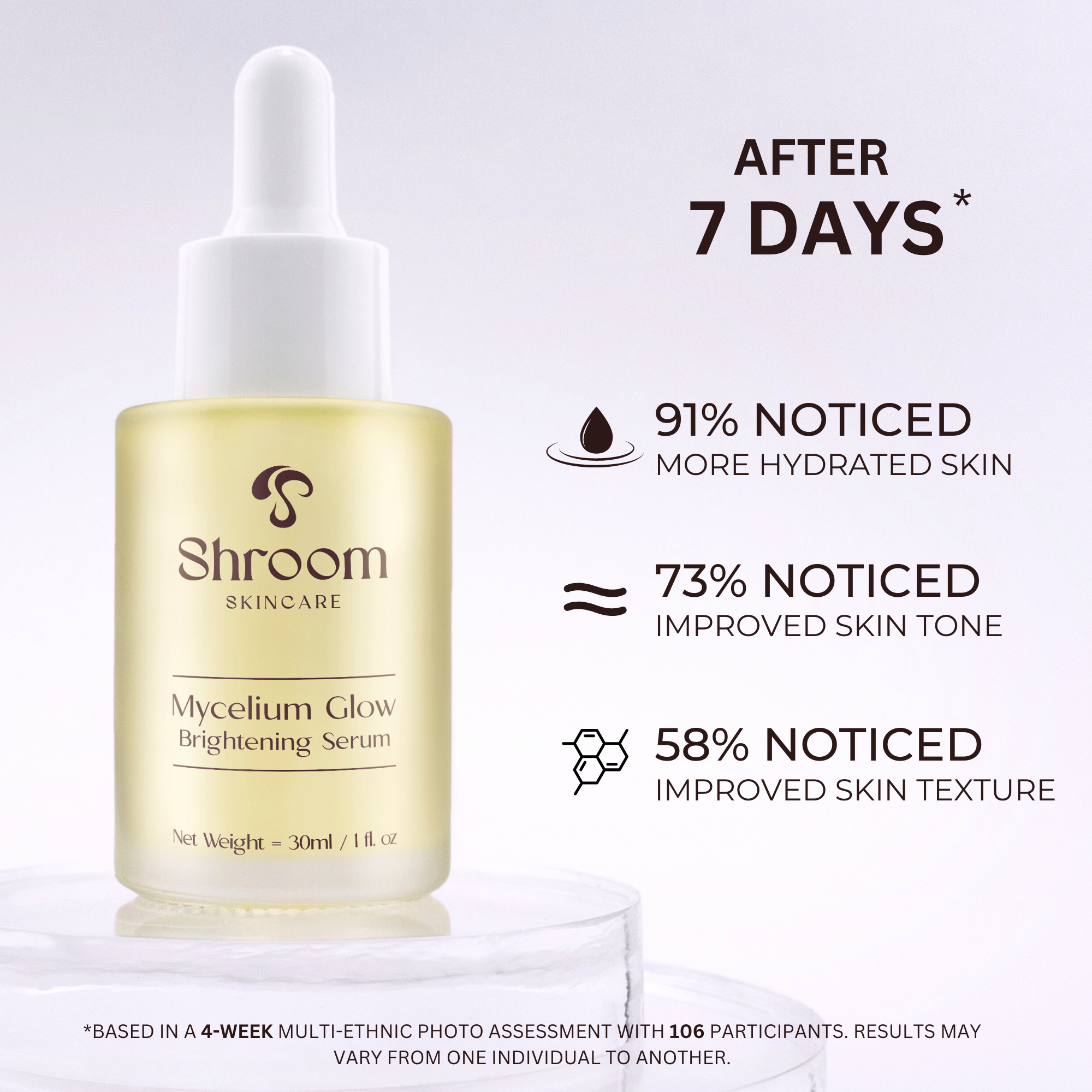 Shroom
SKINCARE

Mycelium Glow
Brightening Serum

Net Weight = 30ml / 1 fl. oz

AFTER
7 DAYS*

91% NOTICED
MORE HYDRATED SKIN

73% NOTICED
IMPROVED SKIN TONE

58% NOTICED
IMPROVED SKIN TEXTURE

*BASED IN A 4-WEEK MULTI-ETHNIC PHOTO ASSESSMENT WITH 106 PARTICIPANTS. RESULTS MAY VARY FROM ONE INDIVIDUAL TO ANOTHER.