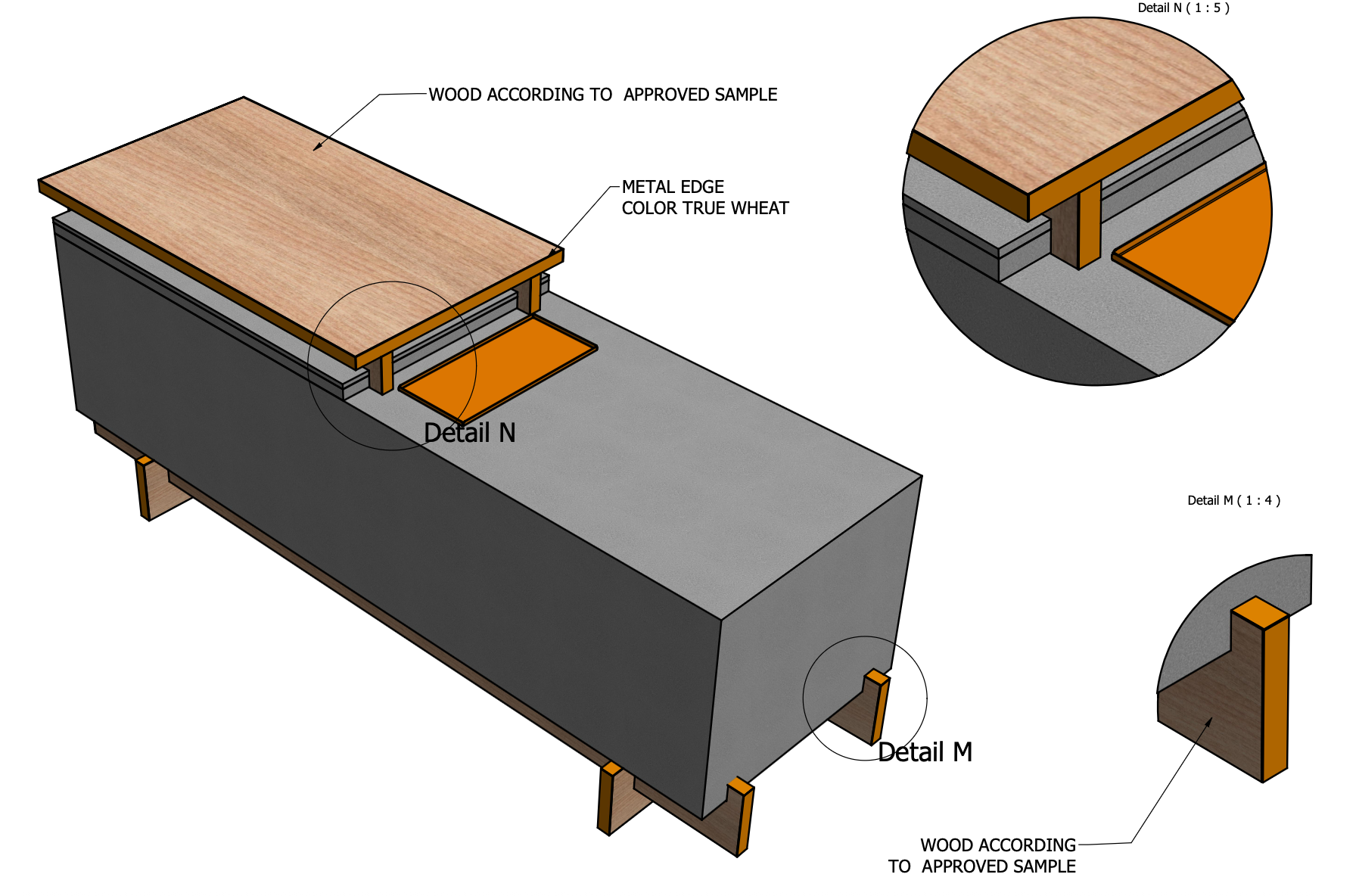 Detail N ( 1 : 5 )

WOOD ACCORDING TO APPROVED SAMPLE

METAL EDGE
COLOR TRUE WHEAT

Detail N

Detail M ( 1 : 4 )

Detail M

WOOD ACCORDING
TO APPROVED SAMPLE