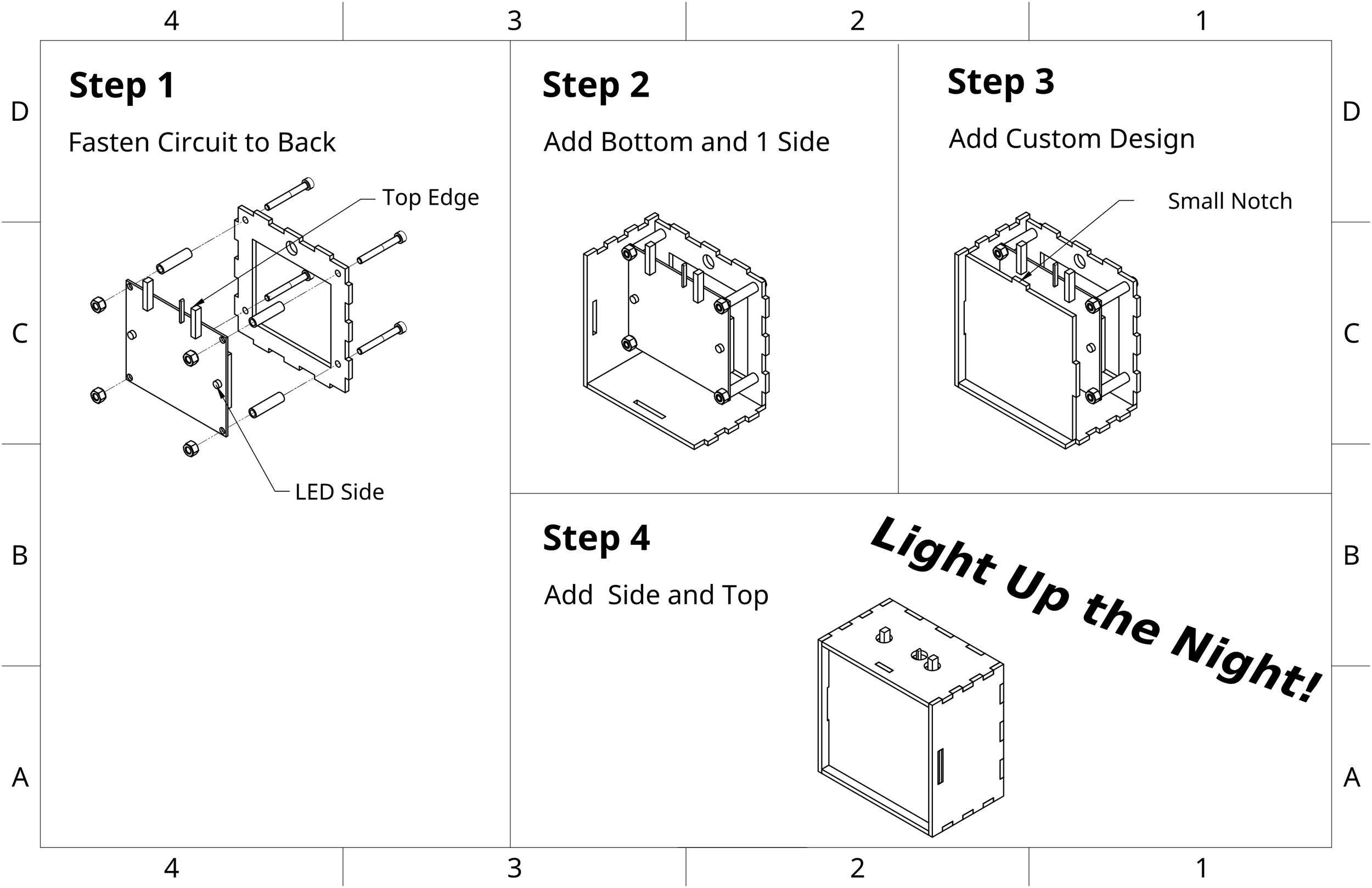 4 3 2 1

D

C

B

A

Step 1

Fasten Circuit to Back

Top Edge

LED Side

Step 2

Add Bottom and 1 Side

Step 3

Add Custom Design

Small Notch

Step 4

Add Side and Top

Light Up the Night!

D

C

B

A

4 3 2 1