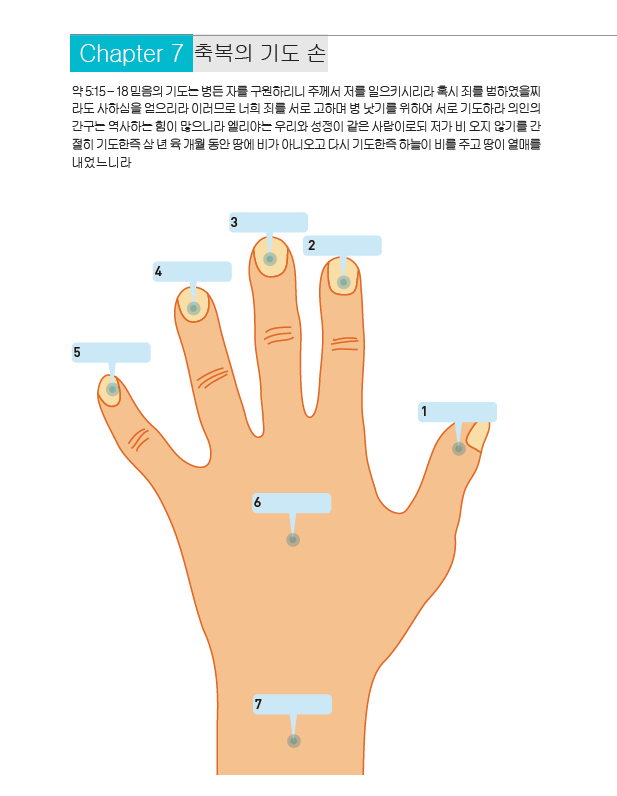 Chapter 7 축복의 기도 손

약 5:15 – 18 믿음의 기도는 병든 자를 구원하리니 주께서 저를 일으키시리라 혹시 죄를 범하였을찌라도 사하심을 얻으리라 이러므로 너희 죄를 서로 고하며 병 낫기를 위하여 서로 기도하라 의인의 간구는 역사하는 힘이 많으니라 엘리야는 우리와 성정이 같은 사람이로되 저가 비 오지 않기를 간절히 기도한즉 삼 년 육 개월 동안 땅에 비가 아니오고 다시 기도한즉 하늘이 비를 주고 땅이 열매를 내었느니라

3

2

4

5

1

6

7