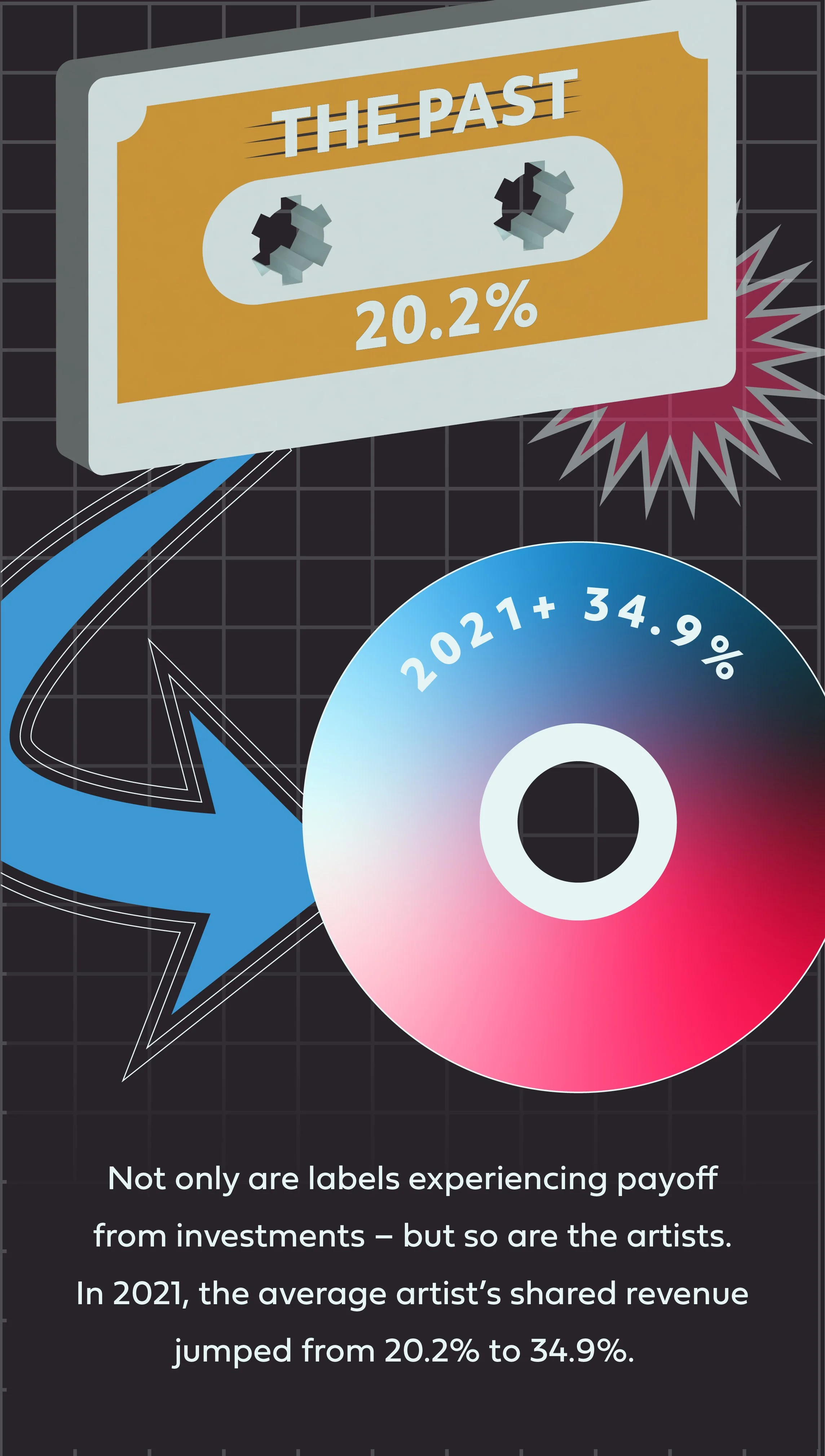 THE PAST

20.2%

2021+ 34.9%

Not only are labels experiencing payoff from investments – but so are the artists. In 2021, the average artist's shared revenue jumped from 20.2% to 34.9%.