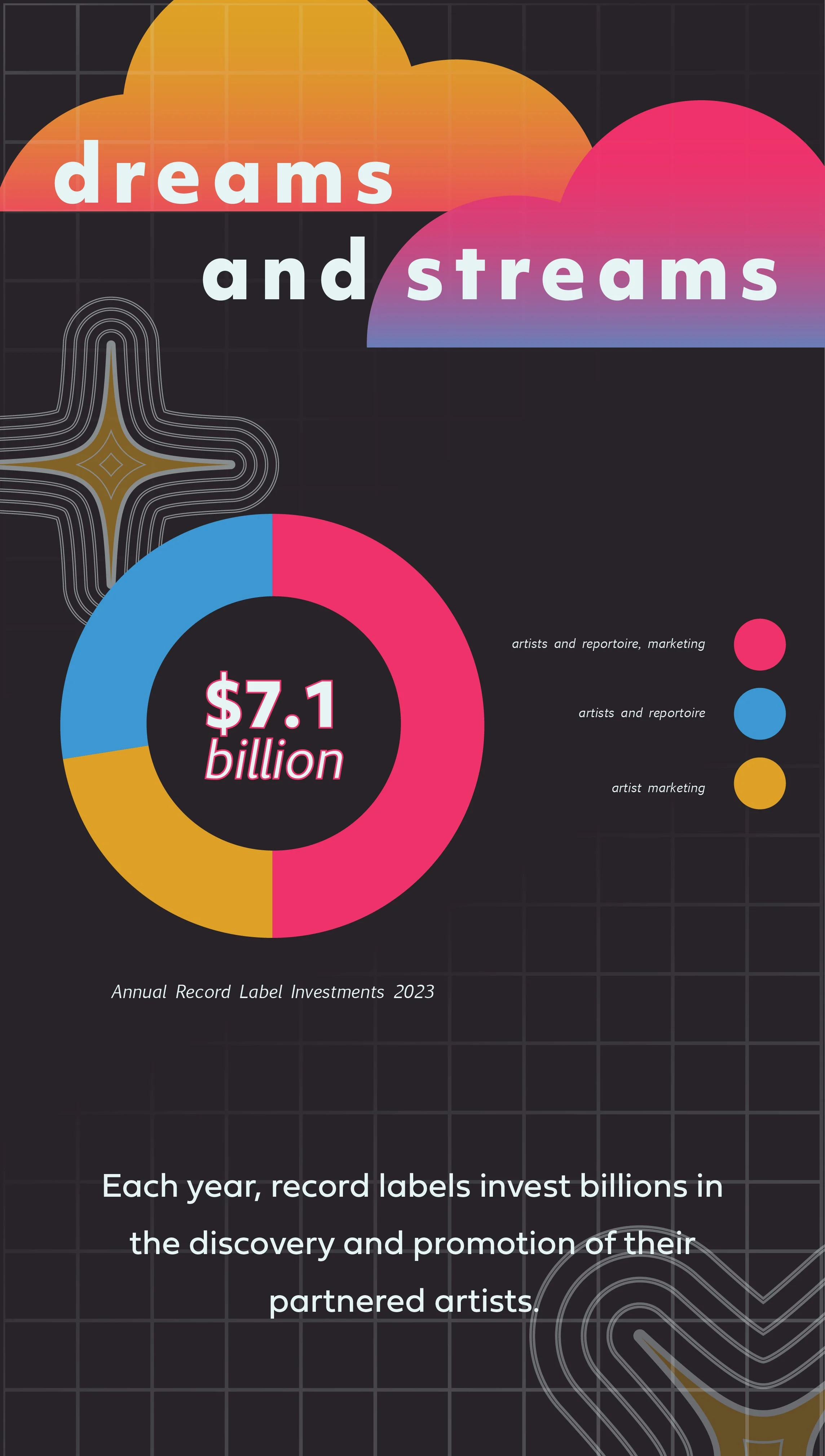 dreams and streams

$7.1 billion

artists and reportoire, marketing

artists and reportoire

artist marketing

Annual Record Label Investments 2023

Each year, record labels invest billions in the discovery and promotion of their partnered artists.