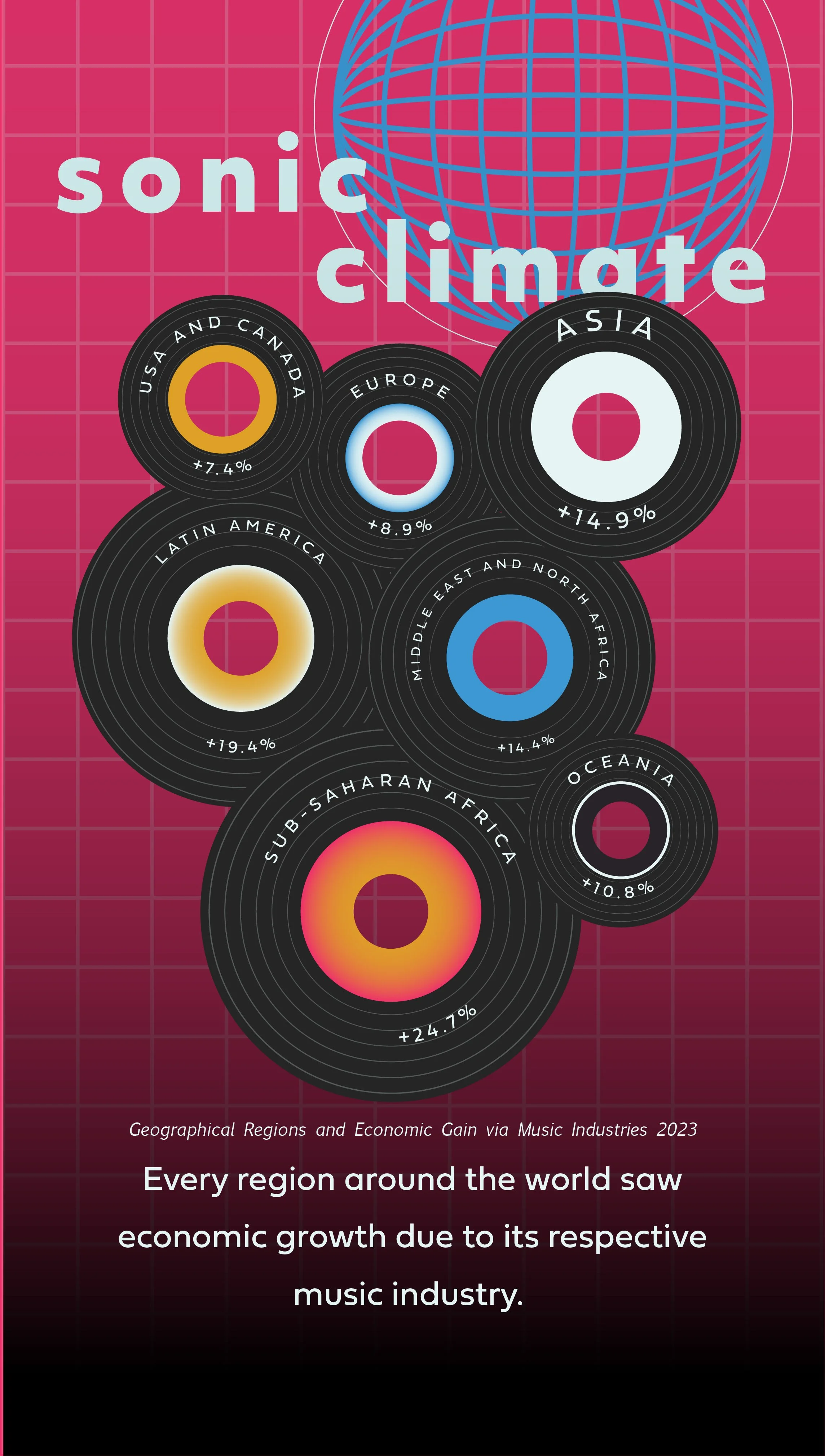 sonic climate

USA AND CANADA
+7.4%

EUROPE
+8.9%

ASIA
+14.9%

LATIN AMERICA
+19.4%

MIDDLE EAST AND NORTH AFRICA
+14.4%

OCEANIA
+10.8%

SUB-SAHARAN AFRICA
+24.7%

Geographical Regions and Economic Gain via Music Industries 2023

Every region around the world saw economic growth due to its respective music industry.