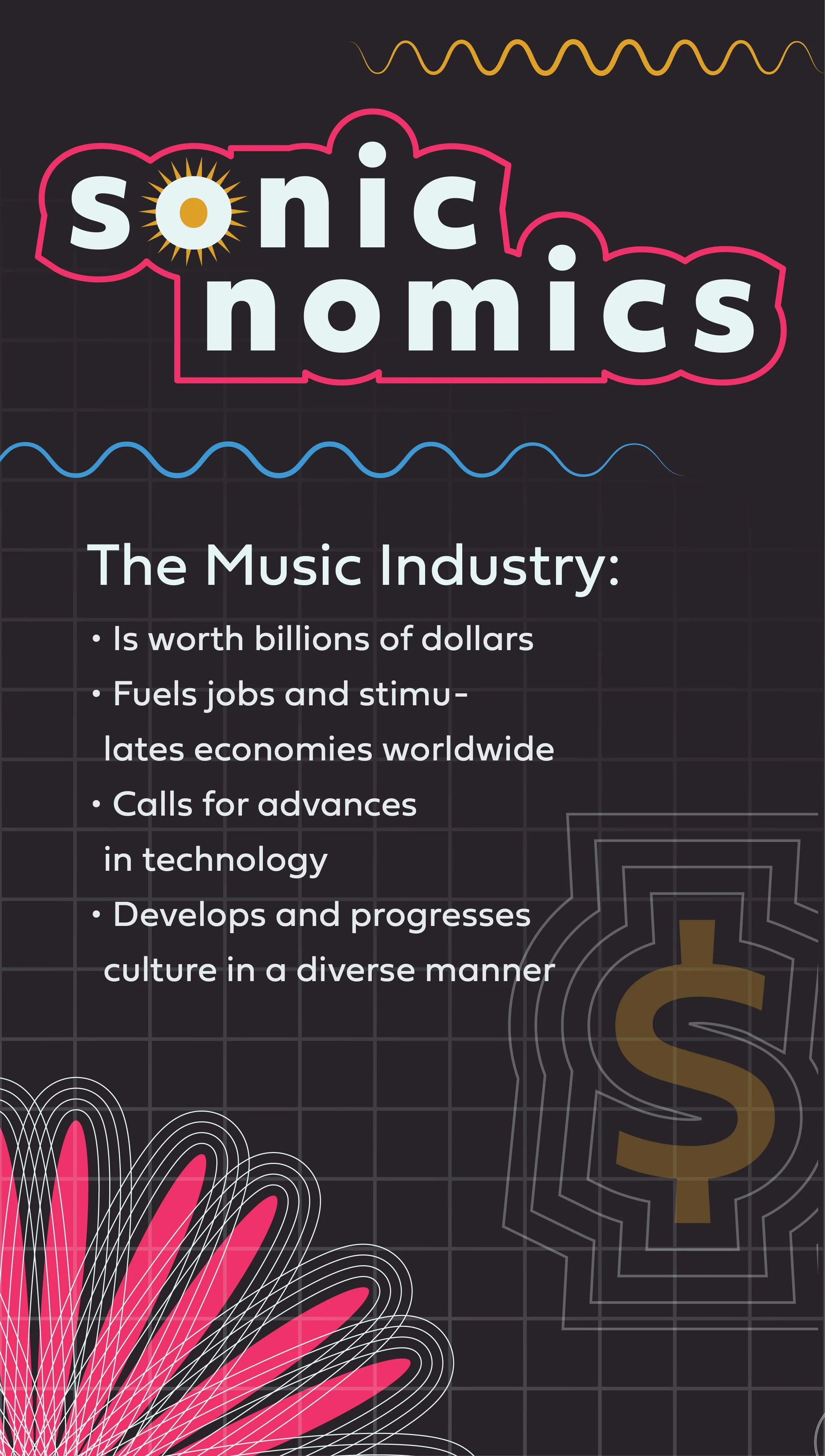 sonic nomics

The Music Industry:

• Is worth billions of dollars
• Fuels jobs and stimulates economies worldwide
• Calls for advances in technology
• Develops and progresses culture in a diverse manner

$