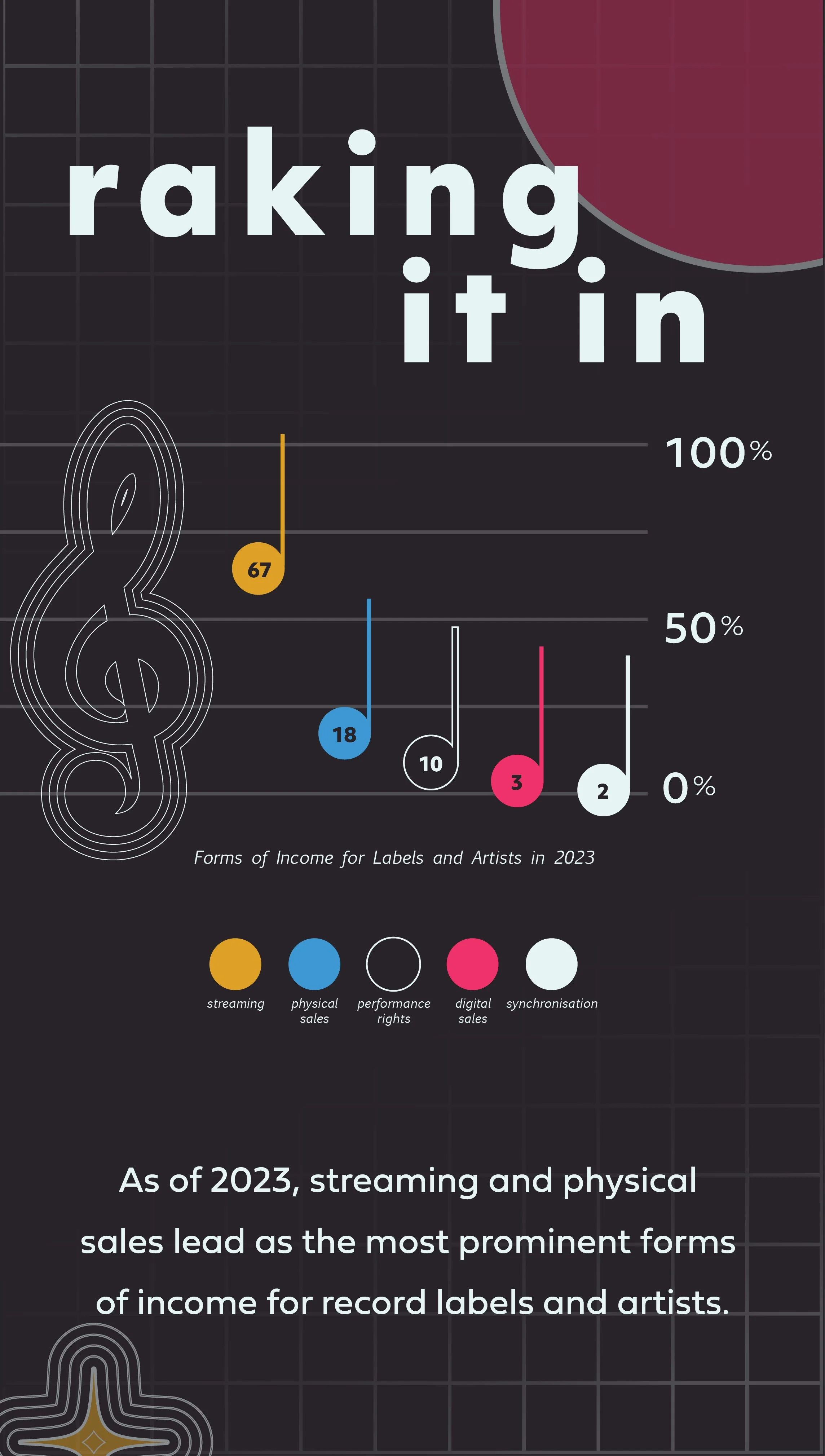 raking it in

100%

50%

0%

67

18

10

3

2

Forms of Income for Labels and Artists in 2023

streaming

physical sales

performance rights

digital sales

synchronisation

As of 2023, streaming and physical sales lead as the most prominent forms of income for record labels and artists.