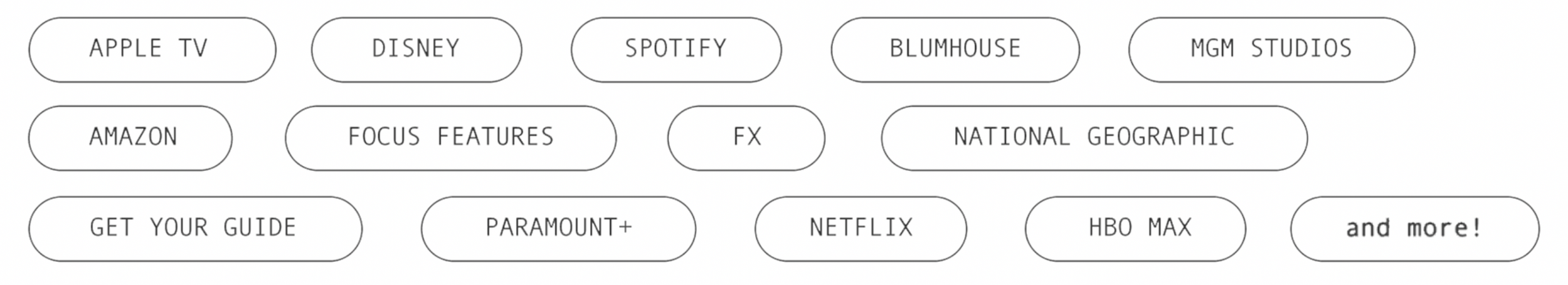 APPLE TV

DISNEY

SPOTIFY

BLUMHOUSE

MGM STUDIOS

AMAZON

FOCUS FEATURES

FX

NATIONAL GEOGRAPHIC

GET YOUR GUIDE

PARAMOUNT+

NETFLIX

HBO MAX

and more!