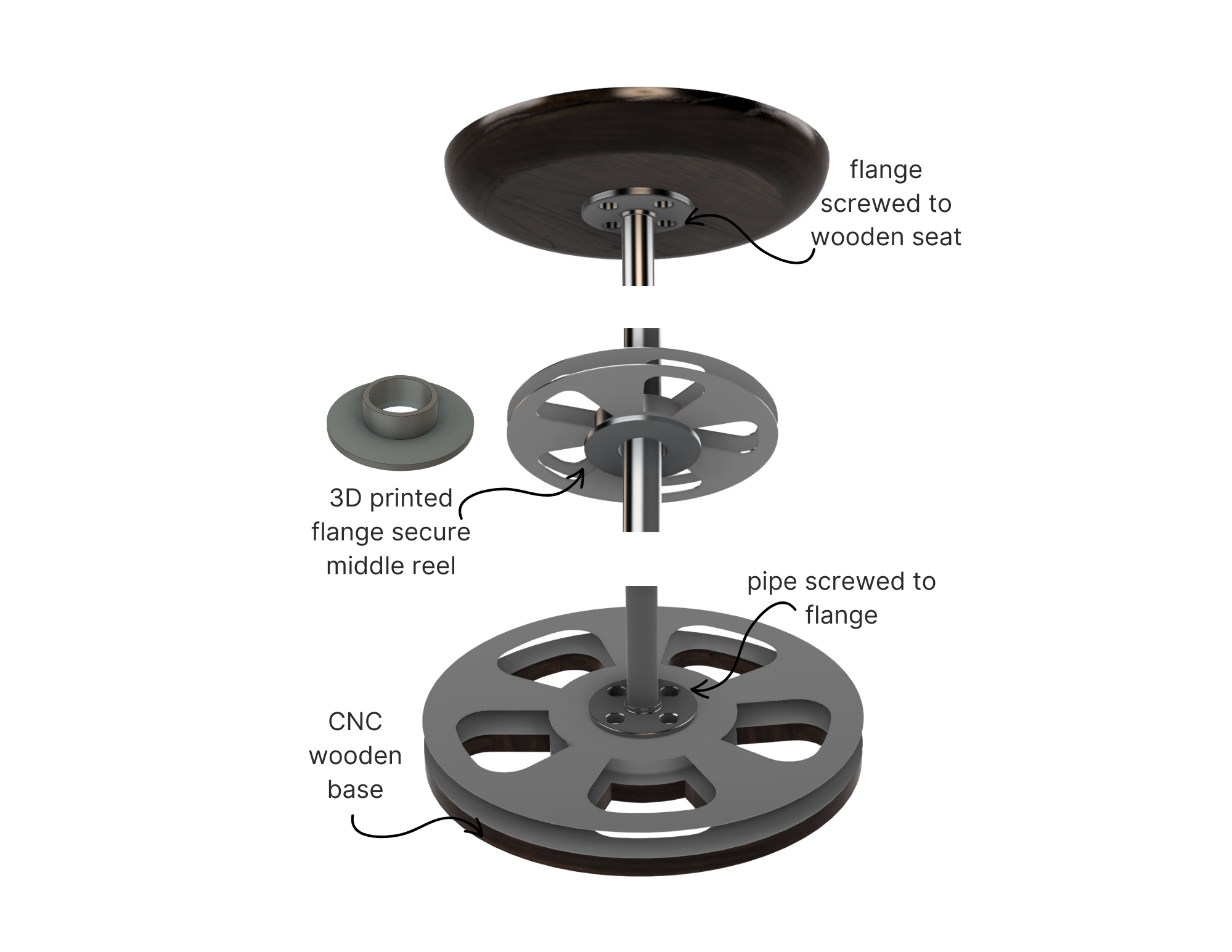 flange screwed to wooden seat

3D printed flange secure middle reel

pipe screwed to flange

CNC wooden base