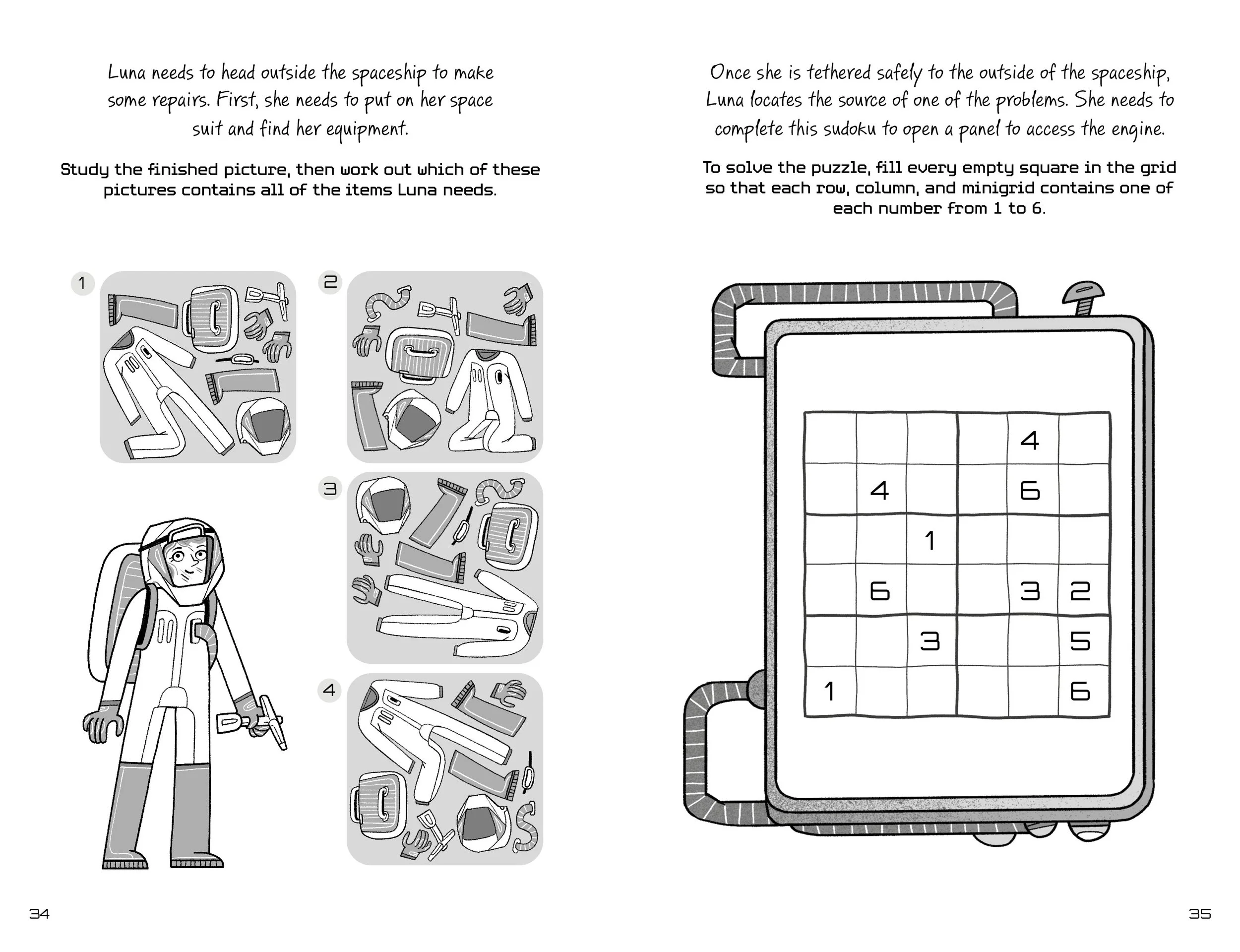 Luna needs to head outside the spaceship to make some repairs. First, she needs to put on her space suit and find her equipment.

Study the finished picture, then work out which of these pictures contains all of the items Luna needs.

1

2

3

4

34

Once she is tethered safely to the outside of the spaceship, Luna locates the source of one of the problems. She needs to complete this sudoku to open a panel to access the engine.

To solve the puzzle, fill every empty square in the grid so that each row, column, and minigrid contains one of each number from 1 to 6.

|   |   |   |   |   |   |
|---|---|---|---|---|---|
|   |   |   |   | 4 |   |
|   | 4 |   |   | 6 |   |
|   |   | 1 |   |   |   |
|   | 6 |   |   | 3 | 2 |
|   |   | 3 |   |   | 5 |
| 1 |   |   |   |   | 6 |

35