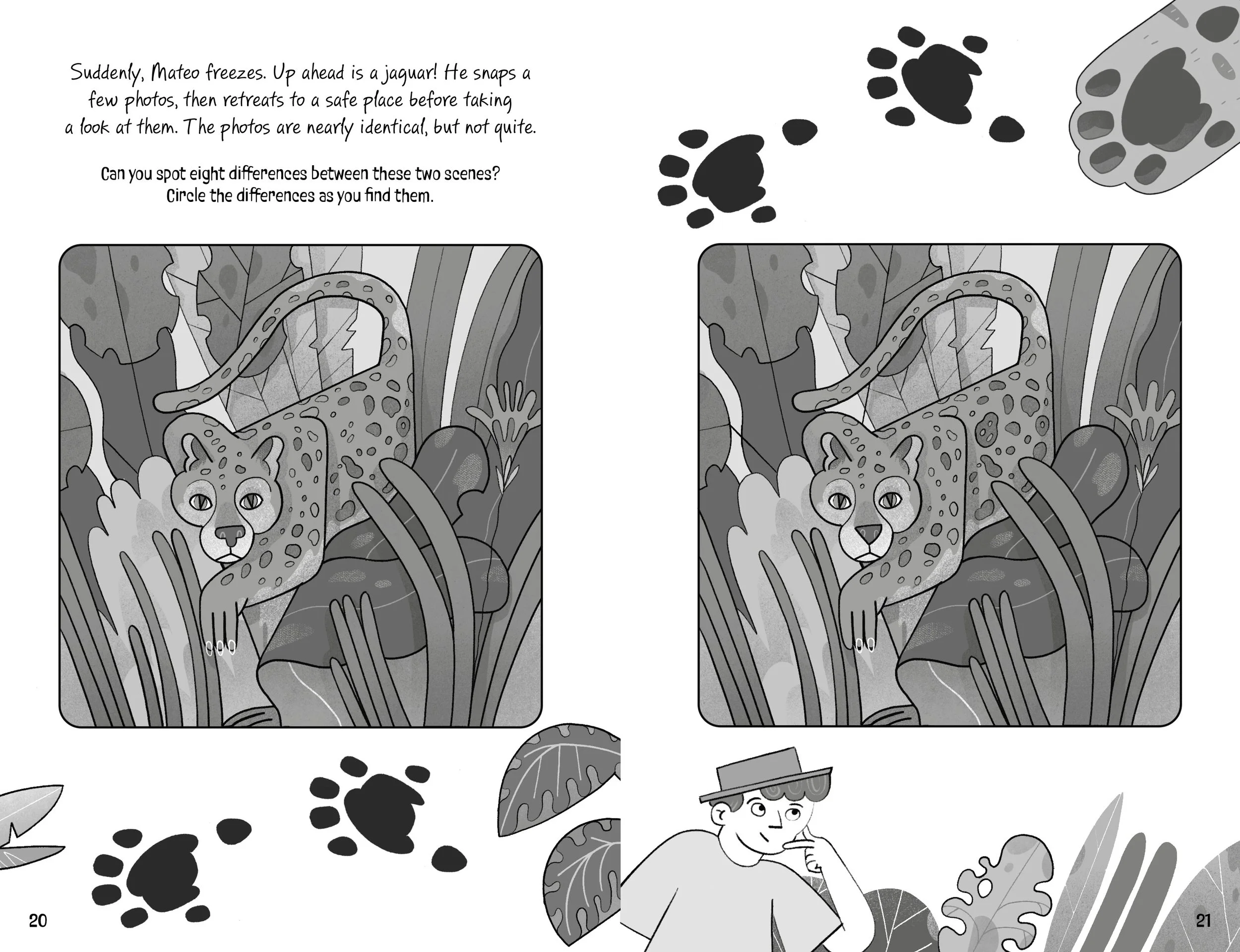 Suddenly, Mateo freezes. Up ahead is a jaguar! He snaps a few photos, then retreats to a safe place before taking a look at them. The photos are nearly identical, but not quite.

Can you spot eight differences between these two scenes? Circle the differences as you find them.

20

21