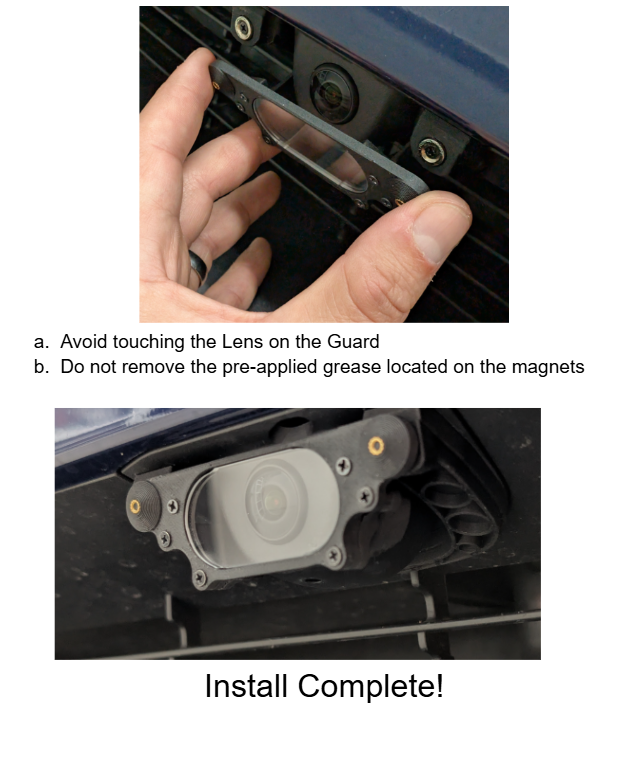 a. Avoid touching the Lens on the Guard
b. Do not remove the pre-applied grease located on the magnets

Install Complete!