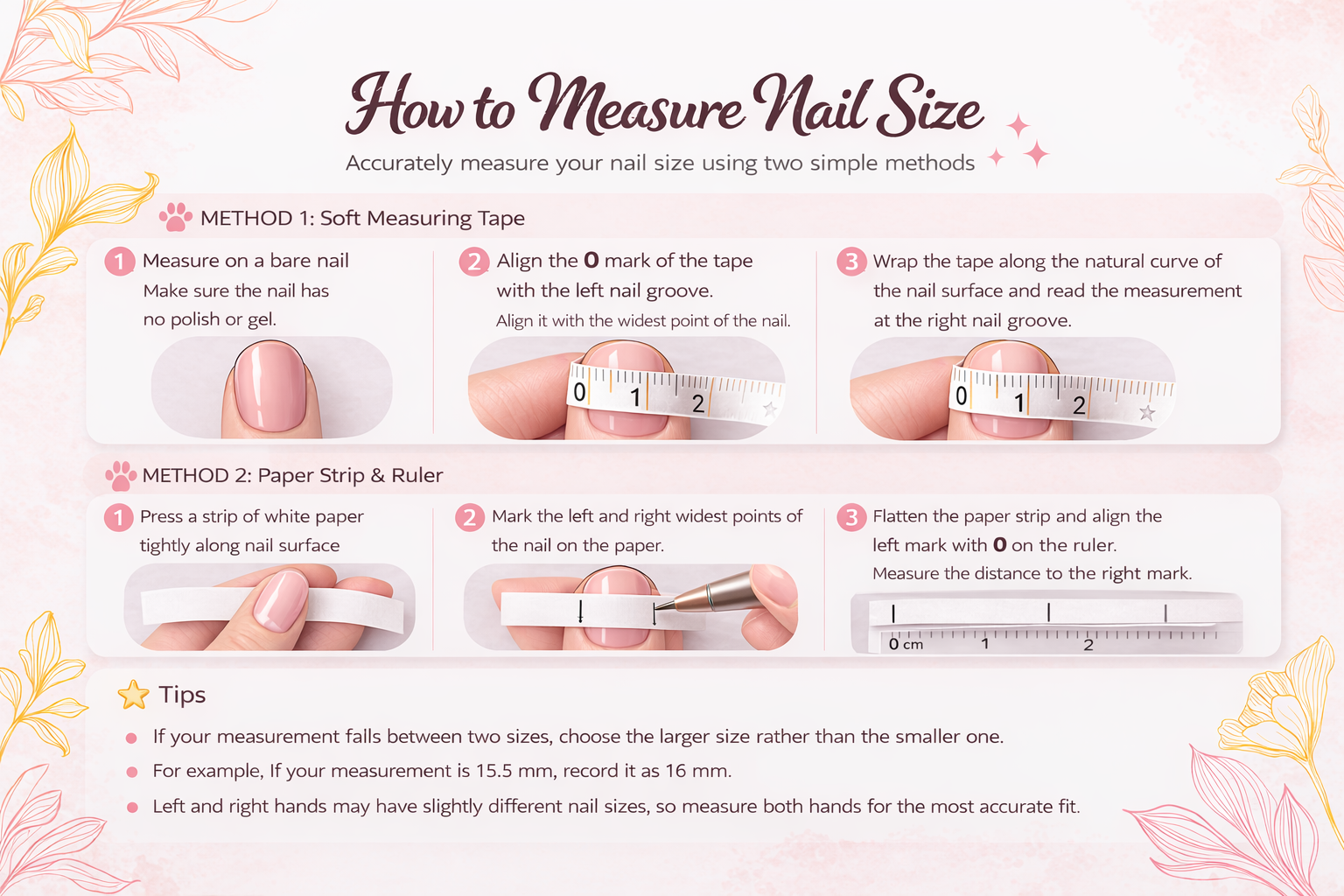 How to Measure Nail Size

Accurately measure your nail size using two simple methods

METHOD 1: Soft Measuring Tape

1 Measure on a bare nail
Make sure the nail has no polish or gel.

2 Align the 0 mark of the tape with the left nail groove.
Align it with the widest point of the nail.

0 1 2

3 Wrap the tape along the natural curve of the nail surface and read the measurement at the right nail groove.

0 1 2

METHOD 2: Paper Strip & Ruler

1 Press a strip of white paper tightly along nail surface

2 Mark the left and right widest points of the nail on the paper.

3 Flatten the paper strip and align the left mark with 0 on the ruler.
Measure the distance to the right mark.

0 cm 1 2

Tips

If your measurement falls between two sizes, choose the larger size rather than the smaller one.

For example, If your measurement is 15.5 mm, record it as 16 mm.

Left and right hands may have slightly different nail sizes, so measure both hands for the most accurate fit.