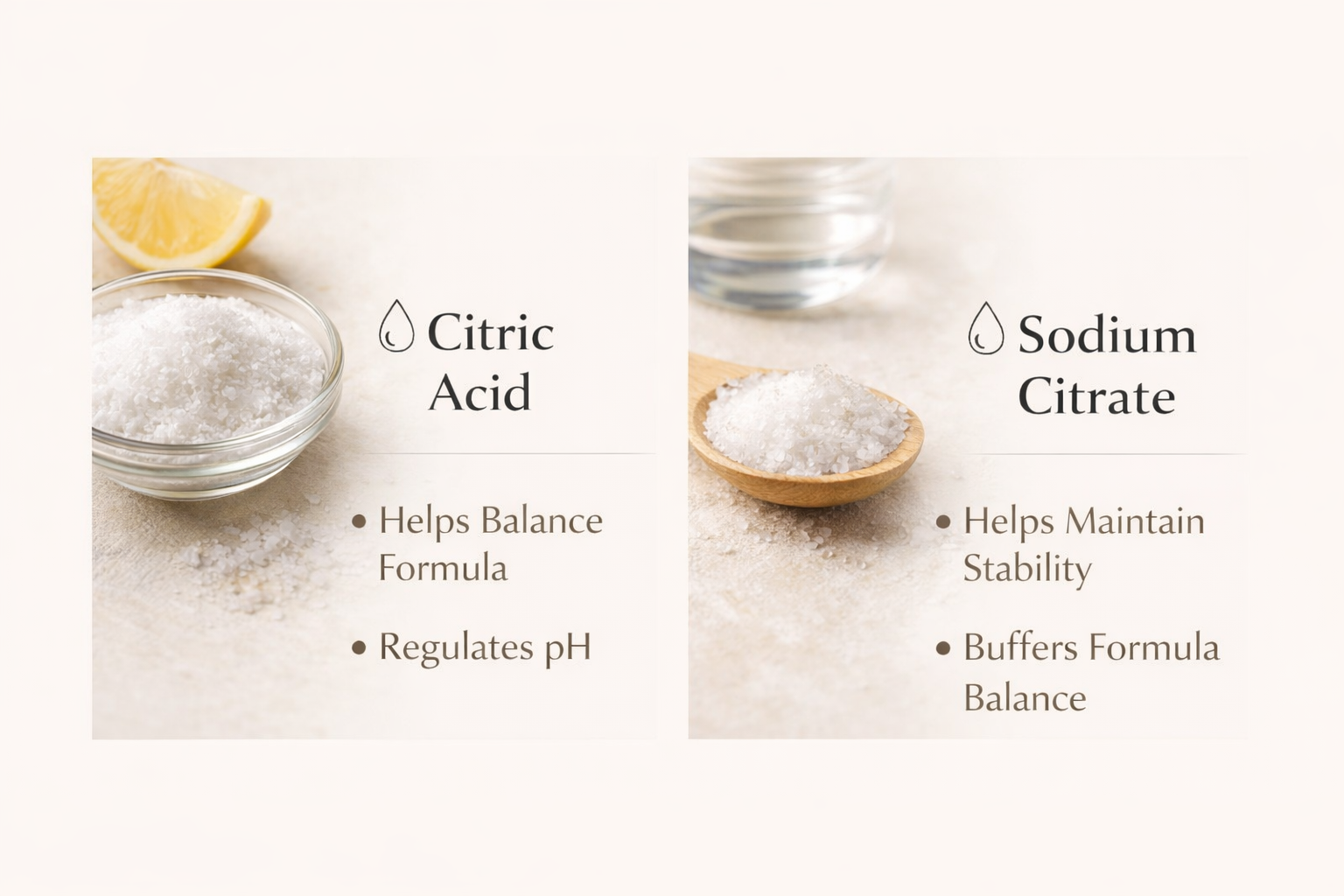 Citric Acid

• Helps Balance Formula

• Regulates pH

Sodium Citrate

• Helps Maintain Stability

• Buffers Formula Balance