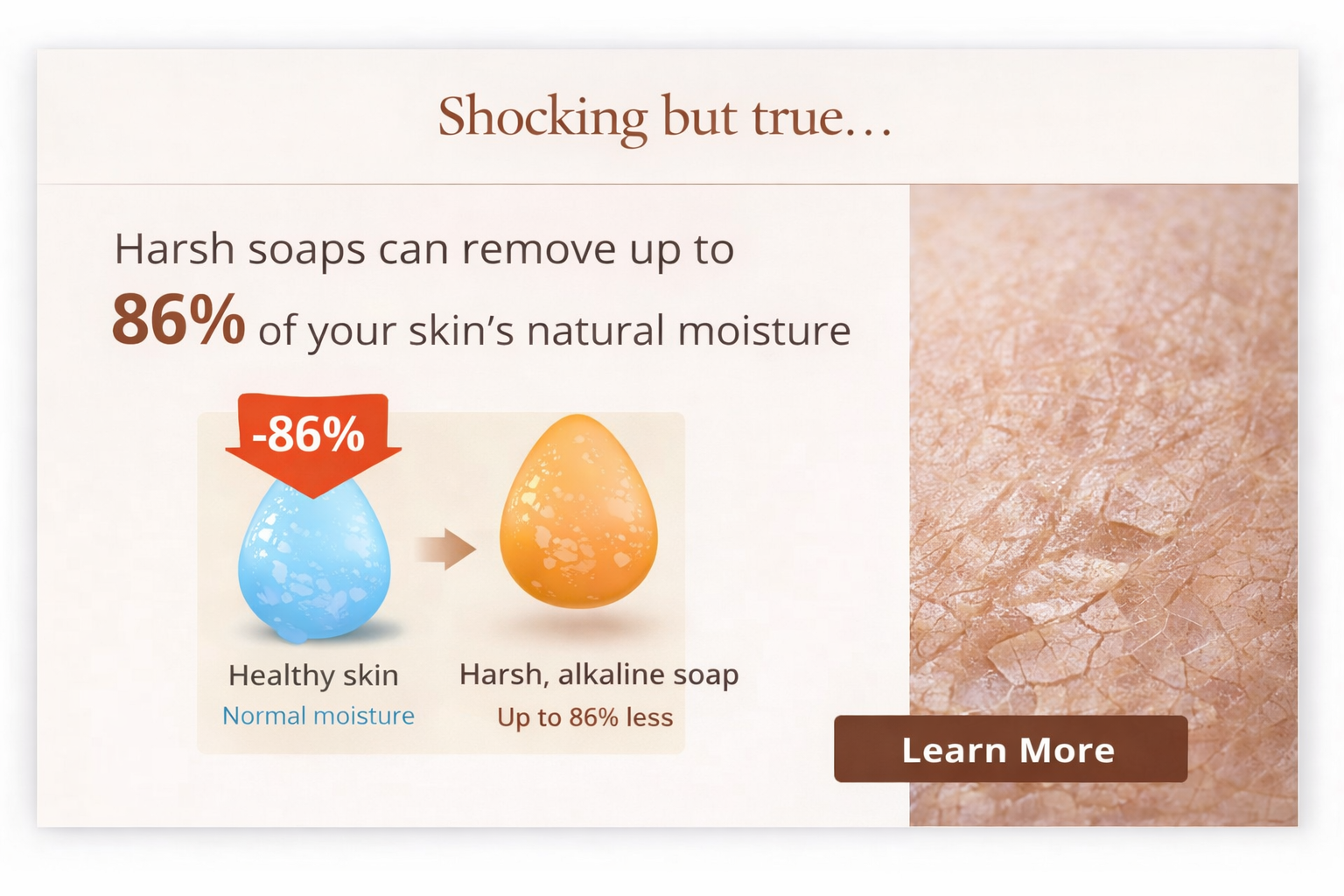 Shocking but true...

Harsh soaps can remove up to 86% of your skin's natural moisture

-86%

Healthy skin
Normal moisture

Harsh, alkaline soap
Up to 86% less

Learn More