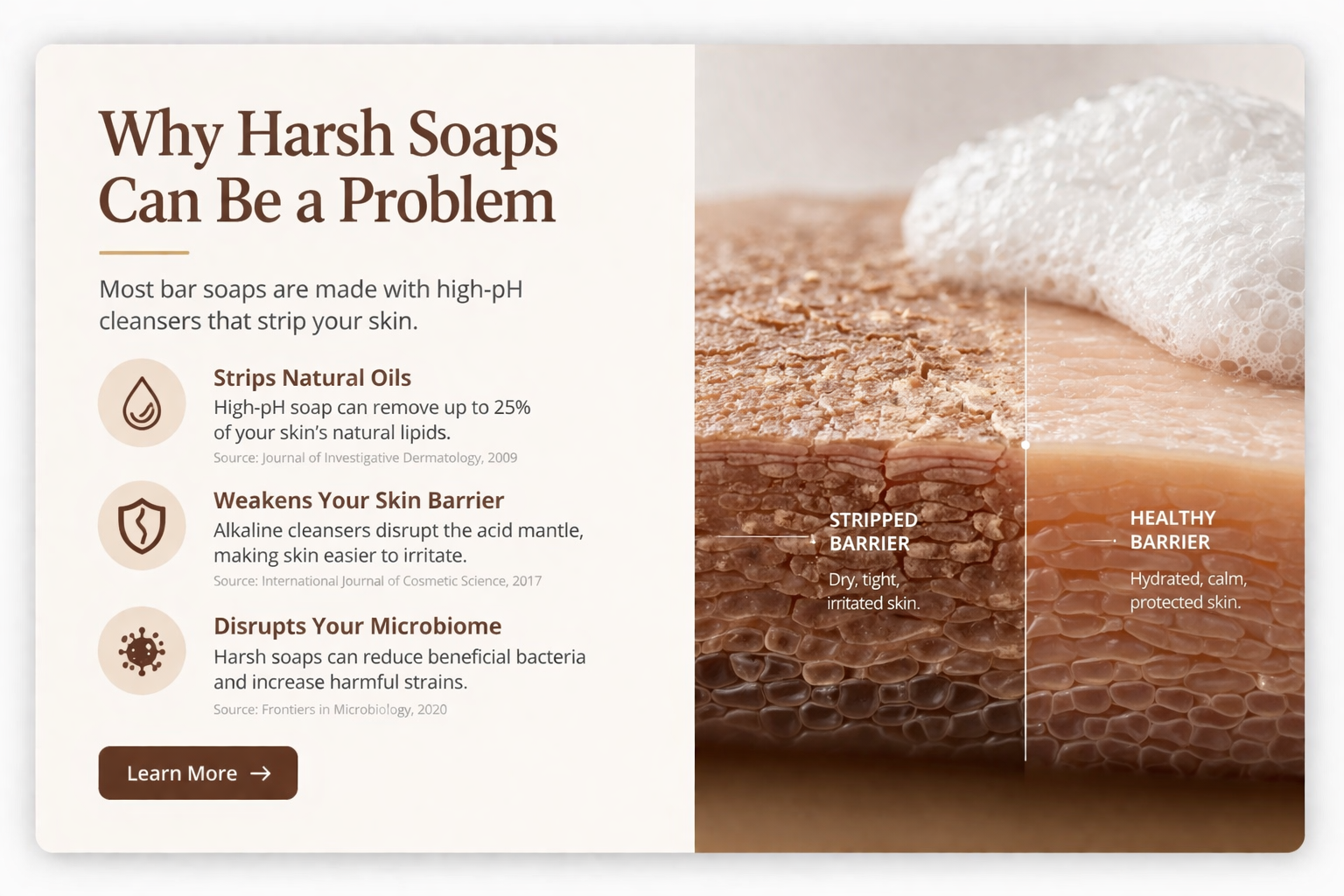 Why Harsh Soaps Can Be a Problem

Most bar soaps are made with high-pH cleansers that strip your skin.

Strips Natural Oils
High-pH soap can remove up to 25% of your skin's natural lipids.
Source: Journal of Investigative Dermatology, 2009

Weakens Your Skin Barrier
Alkaline cleansers disrupt the acid mantle, making skin easier to irritate.
Source: International Journal of Cosmetic Science, 2017

Disrupts Your Microbiome
Harsh soaps can reduce beneficial bacteria and increase harmful strains.
Source: Frontiers in Microbiology, 2020

Learn More →

STRIPPED BARRIER
Dry, tight, irritated skin.

HEALTHY BARRIER
Hydrated, calm, protected skin.