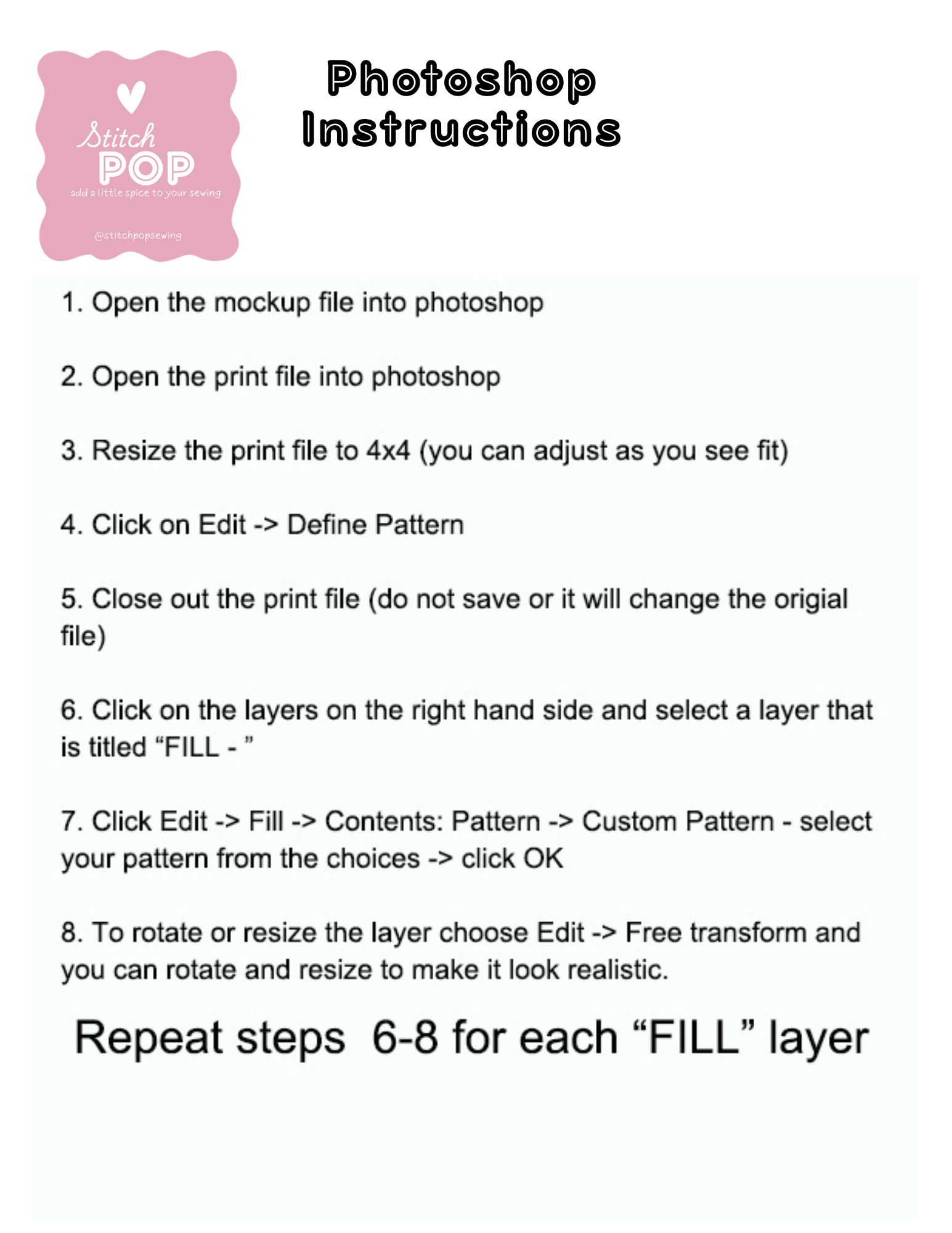 Stitch
POP
add a little spice to your sewing
@stitchpopsewing

Photoshop Instructions

1. Open the mockup file into photoshop

2. Open the print file into photoshop

3. Resize the print file to 4x4 (you can adjust as you see fit)

4. Click on Edit -> Define Pattern

5. Close out the print file (do not save or it will change the origial file)

6. Click on the layers on the right hand side and select a layer that is titled “FILL - ”

7. Click Edit -> Fill -> Contents: Pattern -> Custom Pattern - select your pattern from the choices -> click OK

8. To rotate or resize the layer choose Edit -> Free transform and you can rotate and resize to make it look realistic.

Repeat steps 6-8 for each “FILL” layer