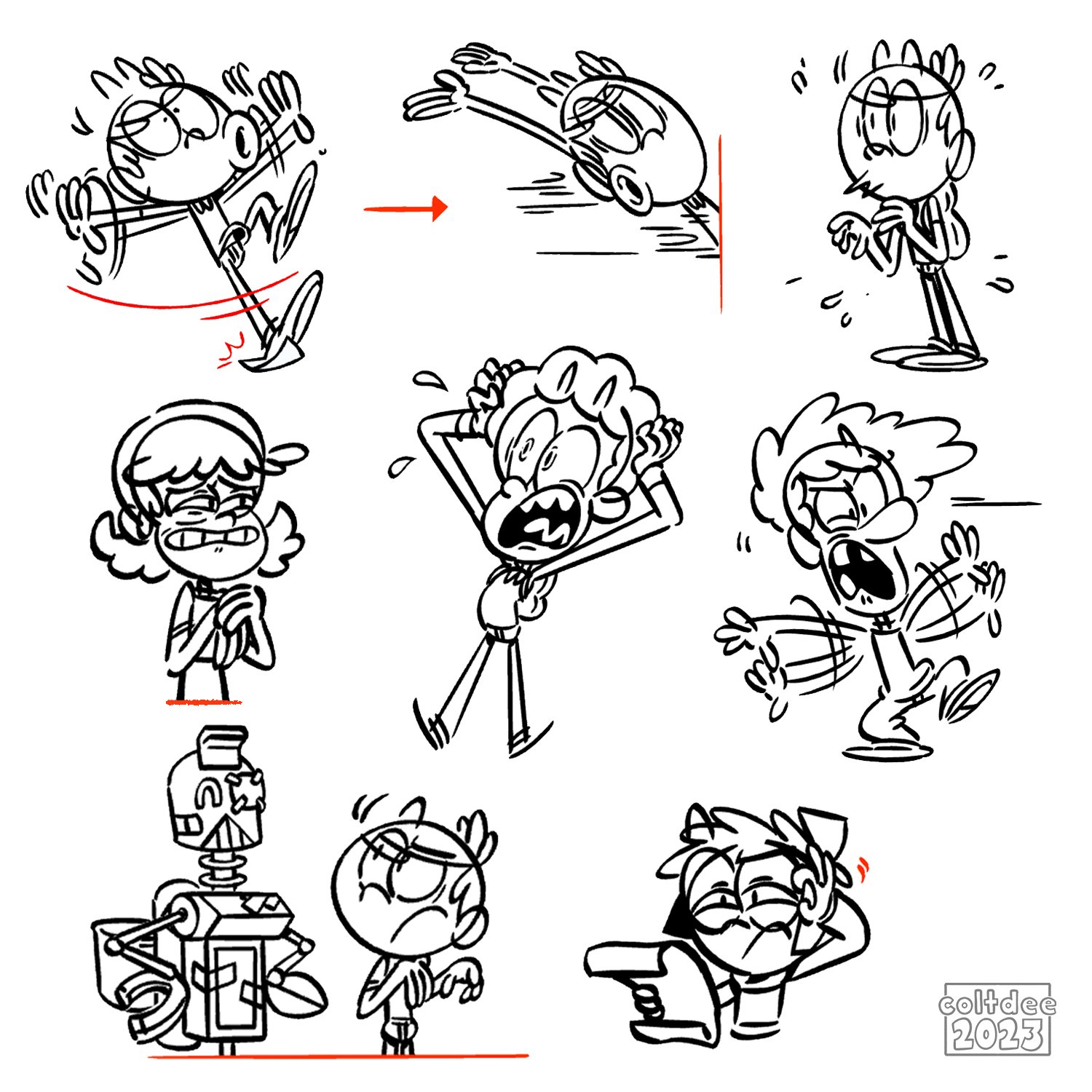 coltdee
2023