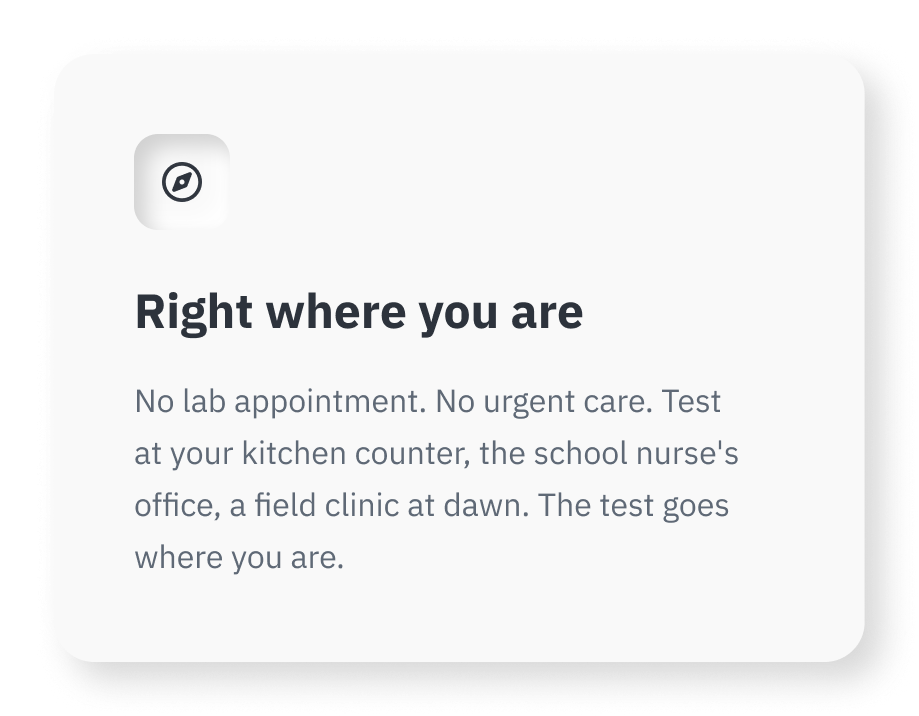 Right where you are

No lab appointment. No urgent care. Test at your kitchen counter, the school nurse's office, a field clinic at dawn. The test goes where you are.