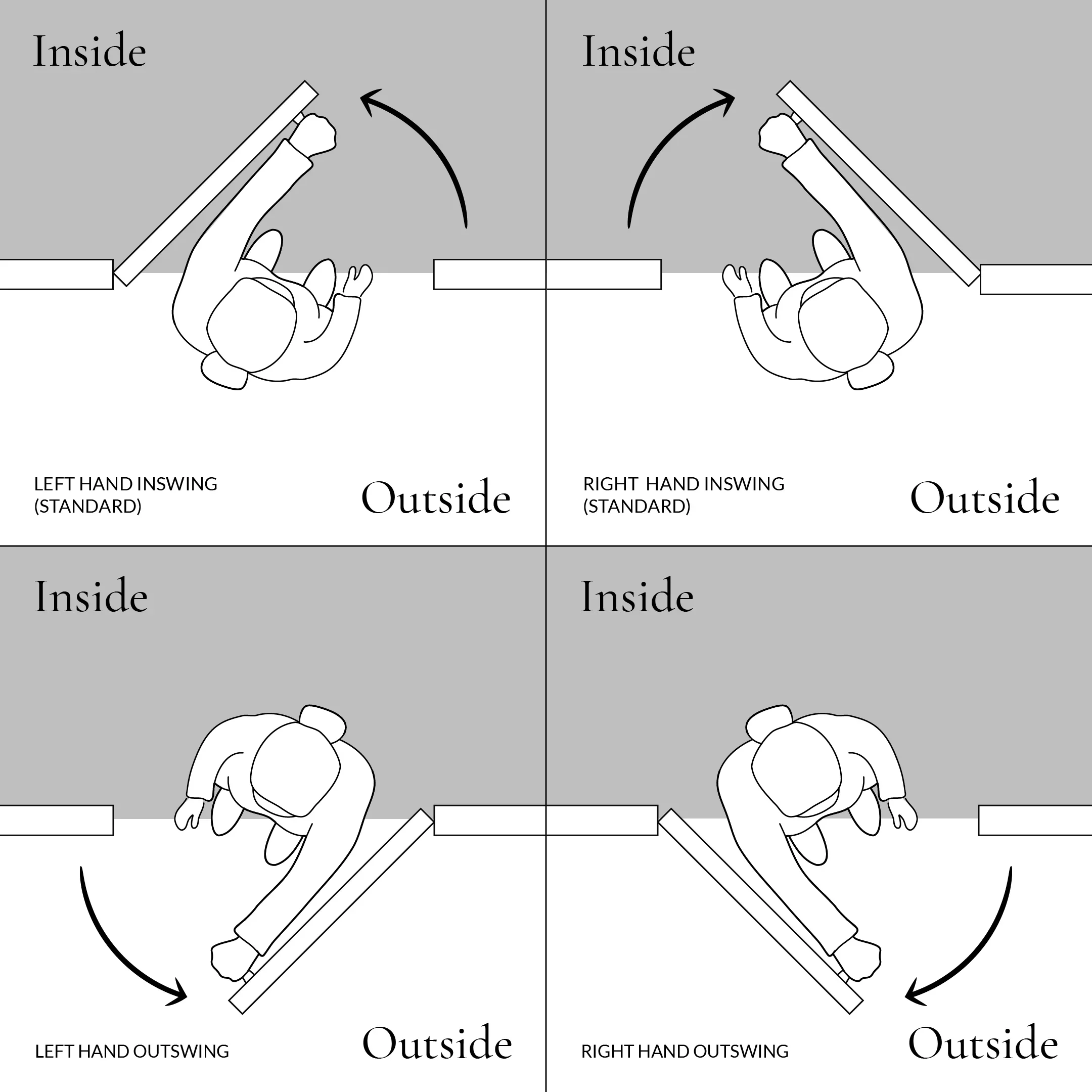 Inside

LEFT HAND INSWING
(STANDARD)

Outside

Inside

RIGHT HAND INSWING
(STANDARD)

Outside

Inside

LEFT HAND OUTSWING

Outside

Inside

RIGHT HAND OUTSWING

Outside