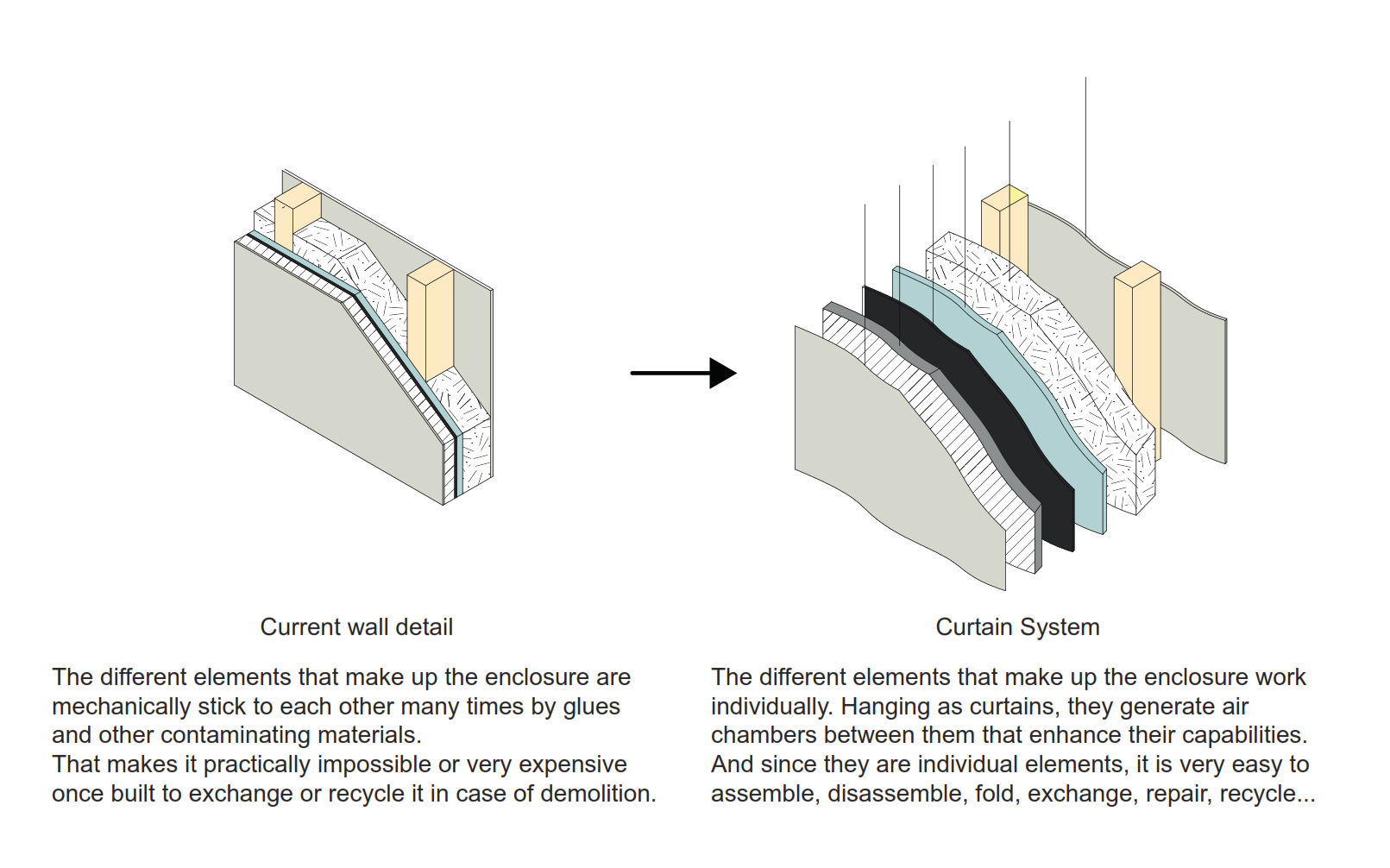 Current wall detail

The different elements that make up the enclosure are mechanically stick to each other many times by glues and other contaminating materials.
That makes it practically impossible or very expensive once built to exchange or recycle it in case of demolition.

Curtain System

The different elements that make up the enclosure work individually. Hanging as curtains, they generate air chambers between them that enhance their capabilities.
And since they are individual elements, it is very easy to assemble, disassemble, fold, exchange, repair, recycle...