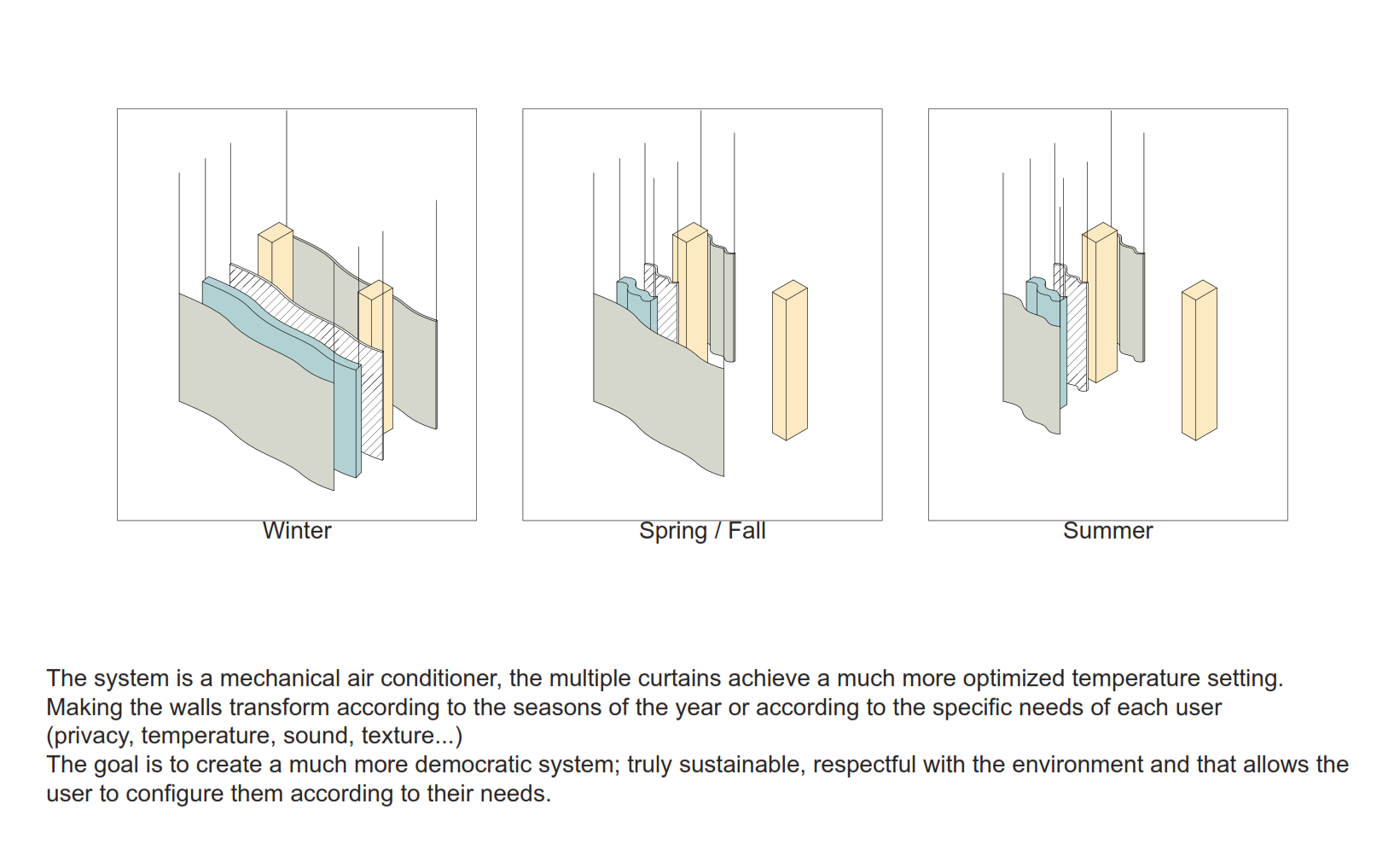 Winter

Spring / Fall

Summer

The system is a mechanical air conditioner, the multiple curtains achieve a much more optimized temperature setting. Making the walls transform according to the seasons of the year or according to the specific needs of each user (privacy, temperature, sound, texture...)
The goal is to create a much more democratic system; truly sustainable, respectful with the environment and that allows the user to configure them according to their needs.