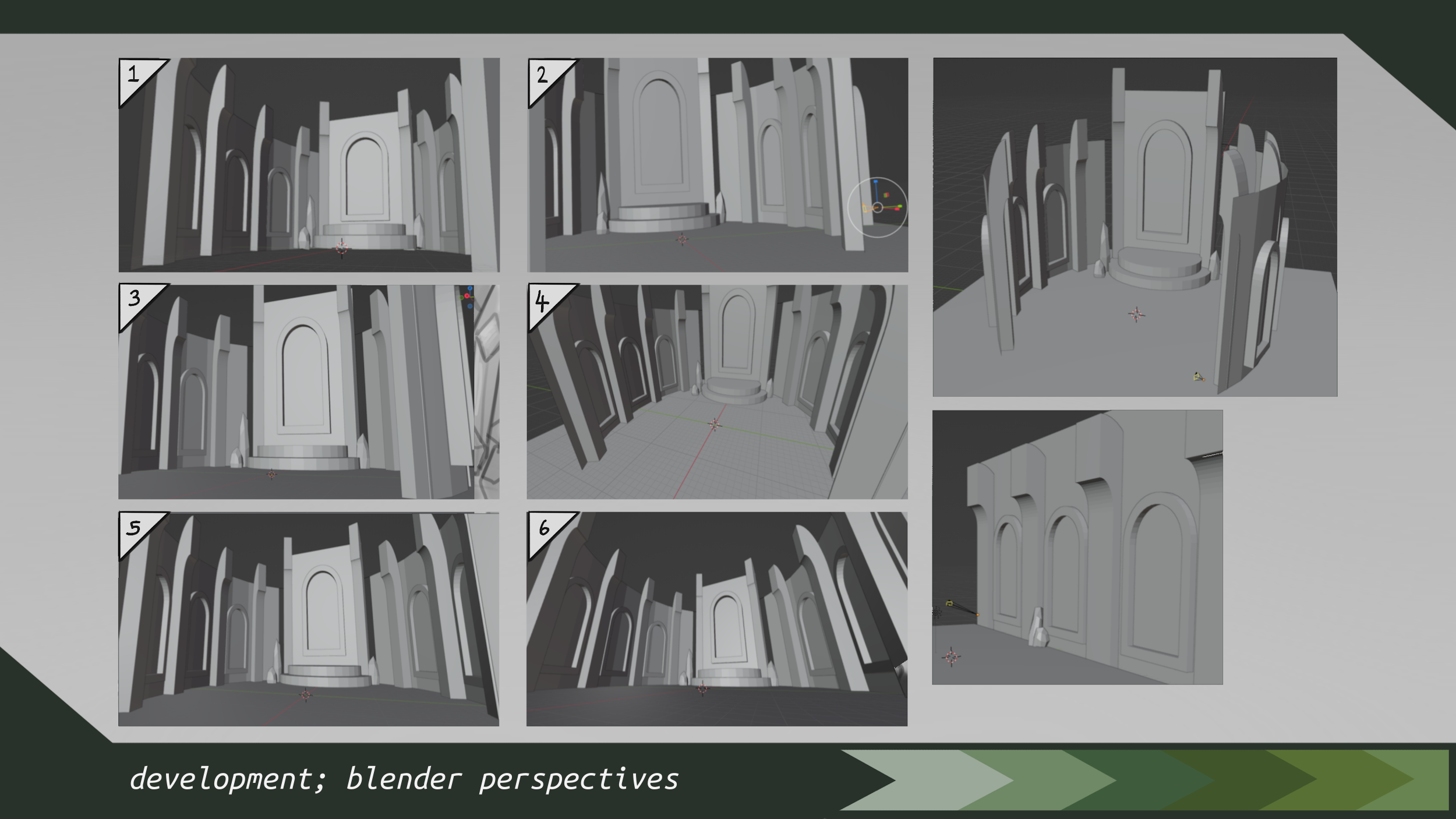 1
2
3
4
5
6
development; blender perspectives