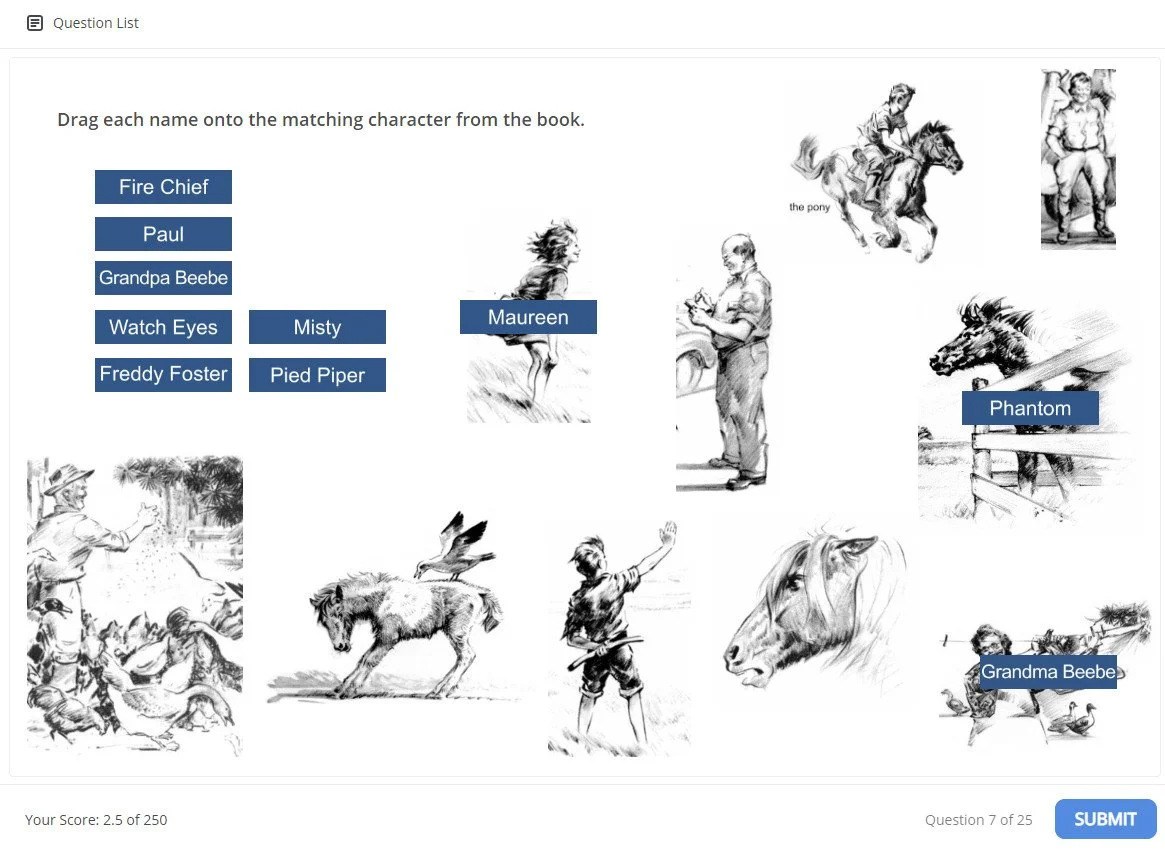 Question List

Drag each name onto the matching character from the book.

Fire Chief

Paul

Grandpa Beebe

Watch Eyes

Misty

Freddy Foster

Pied Piper

Maureen

the pony

Phantom

Grandma Beebe

Your Score: 2.5 of 250

Question 7 of 25

SUBMIT