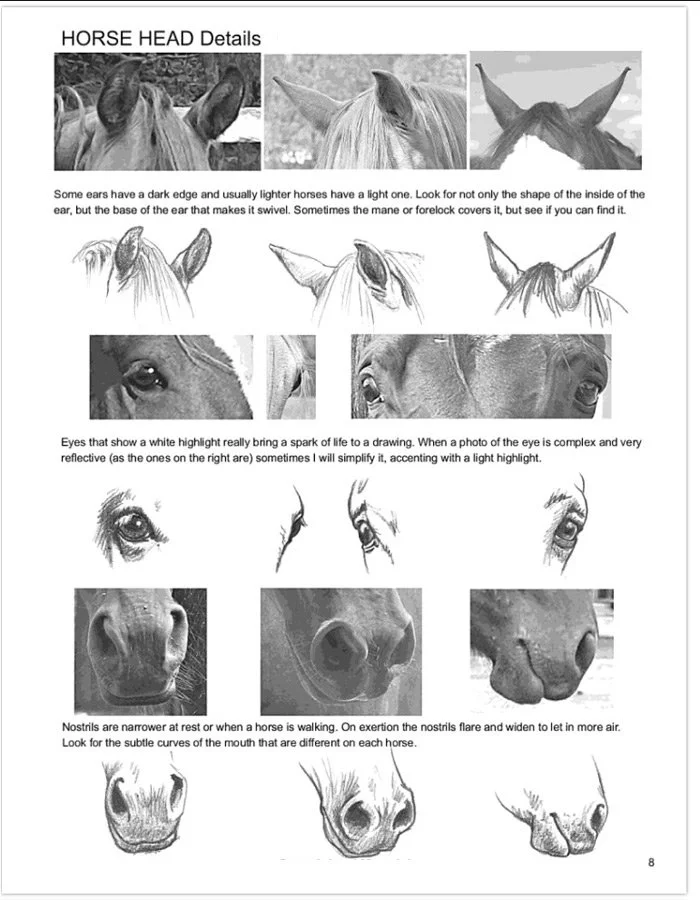 HORSE HEAD Details

Some ears have a dark edge and usually lighter horses have a light one. Look for not only the shape of the inside of the ear, but the base of the ear that makes it swivel. Sometimes the mane or forelock covers it, but see if you can find it.

Eyes that show a white highlight really bring a spark of life to a drawing. When a photo of the eye is complex and very reflective (as the ones on the right are) sometimes I will simplify it, accenting with a light highlight.

Nostrils are narrower at rest or when a horse is walking. On exertion the nostrils flare and widen to let in more air. Look for the subtle curves of the mouth that are different on each horse.

8